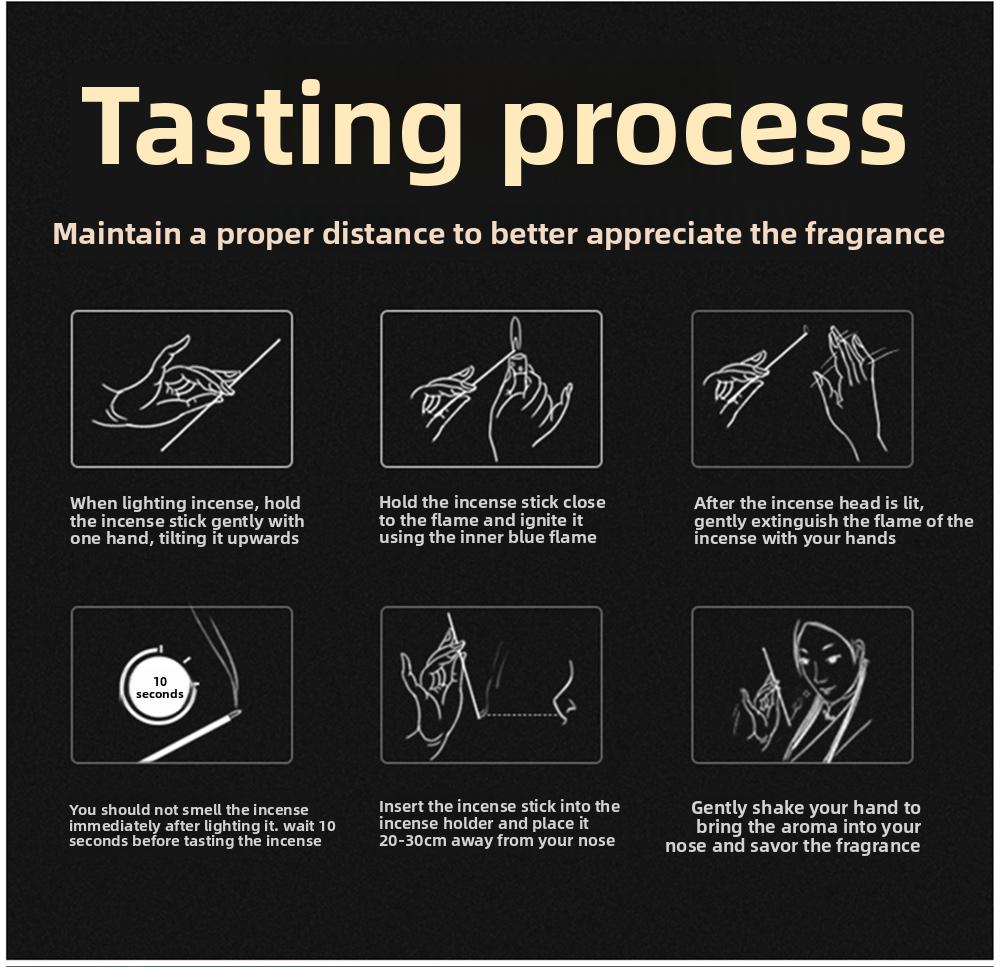 Tasting process

Maintain a proper distance to better appreciate the fragrance

When lighting incense, hold the incense stick gently with one hand, tilting it upwards

Hold the incense stick close to the flame and ignite it using the inner blue flame

After the incense head is lit, gently extinguish the flame of the incense with your hands

10 seconds

You should not smell the incense immediately after lighting it. wait 10 seconds before tasting the incense

Insert the incense stick into the incense holder and place it 20-30cm away from your nose

Gently shake your hand to bring the aroma into your nose and savor the fragrance