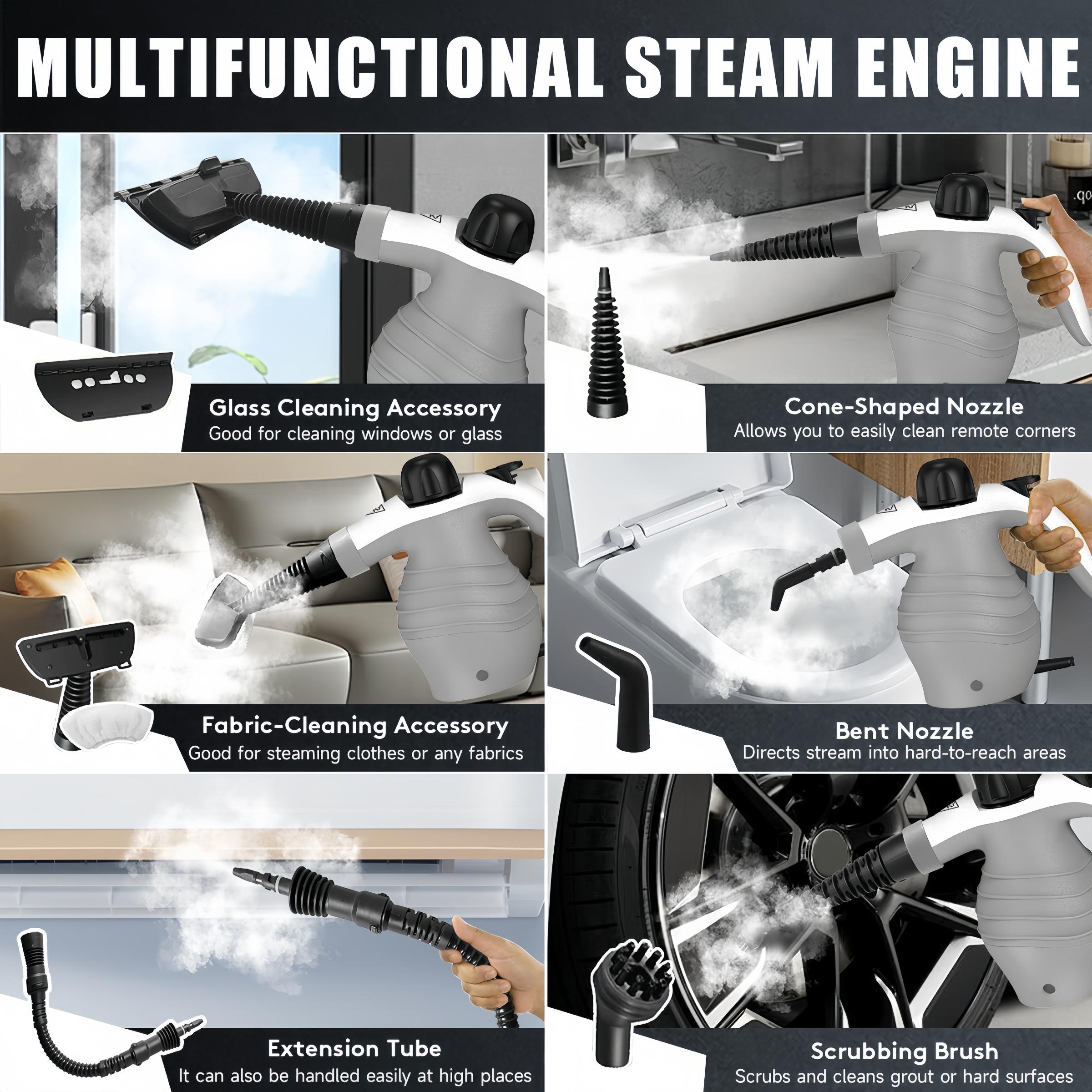 MULTIFUNCTIONAL STEAM ENGINE

Glass Cleaning Accessory
Good for cleaning windows or glass

Cone-Shaped Nozzle
Allows you to easily clean remote corners

Fabric-Cleaning Accessory
Good for steaming clothes or any fabrics

Bent Nozzle
Directs stream into hard-to-reach areas

Extension Tube
It can also be handled easily at high places

Scrubbing Brush
Scrubs and cleans grout or hard surfaces