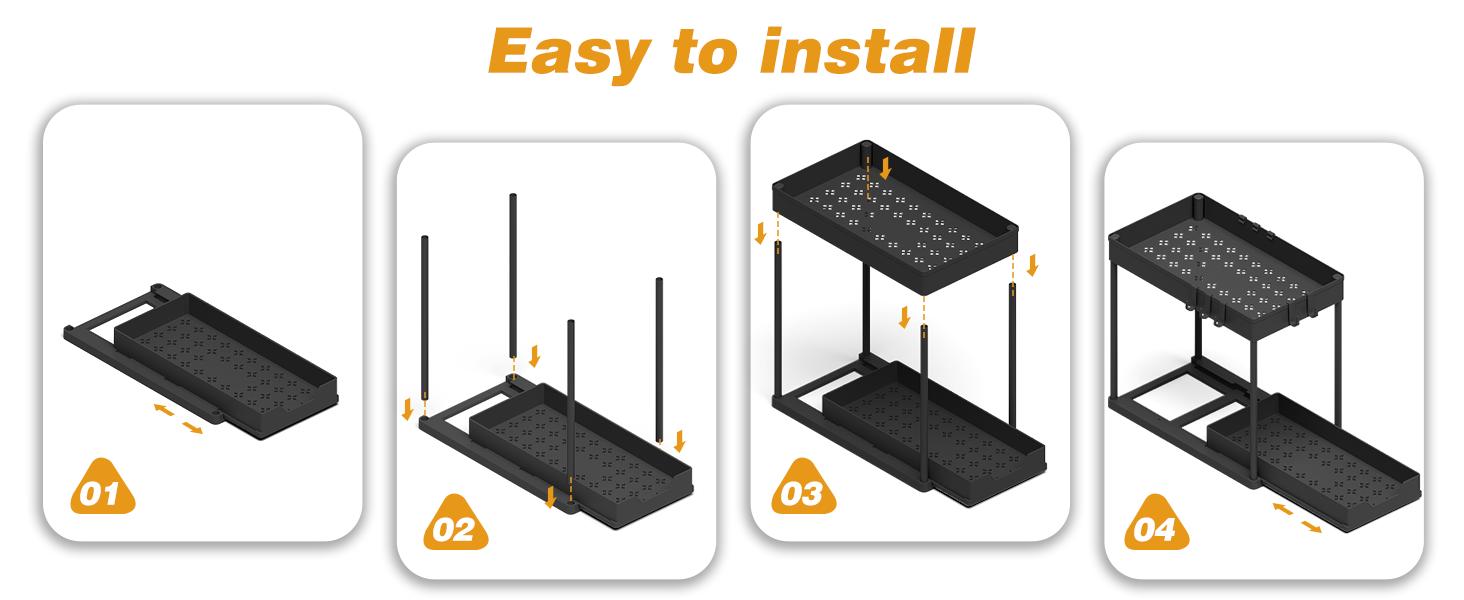 Easy to install

01

02

03

04