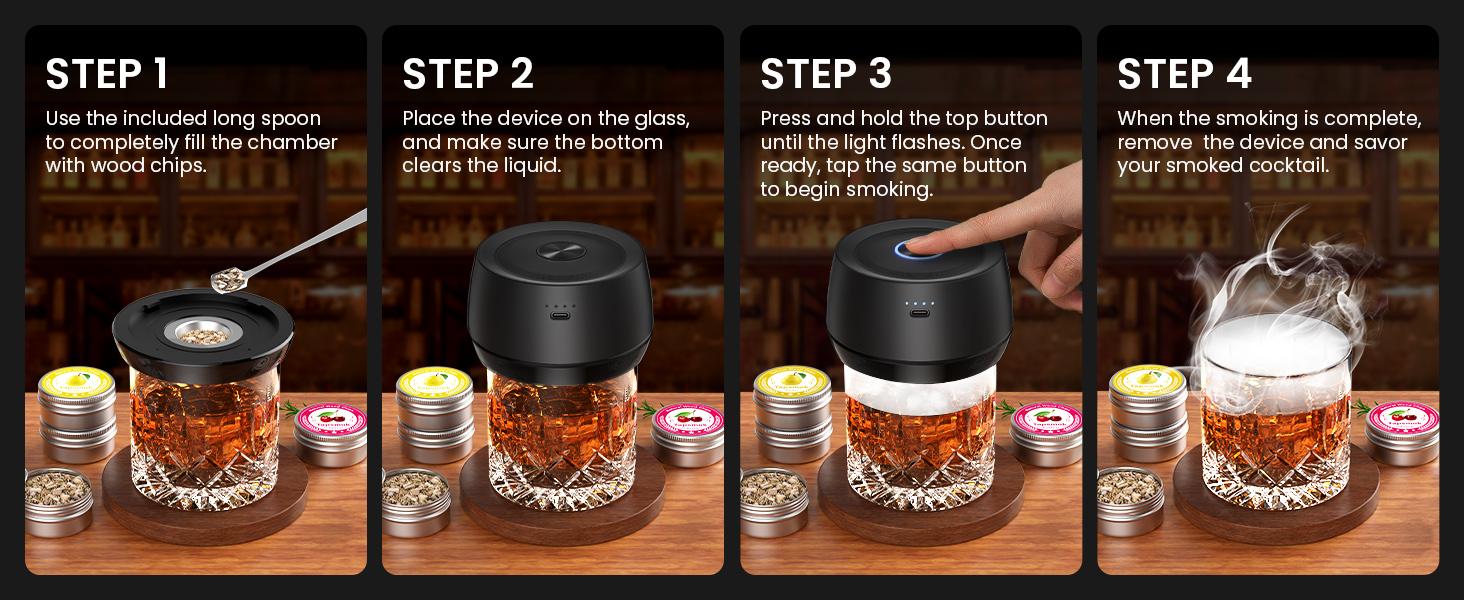 STEP 1

Use the included long spoon to completely fill the chamber with wood chips.

STEP 2

Place the device on the glass, and make sure the bottom clears the liquid.

STEP 3

Press and hold the top button until the light flashes. Once ready, tap the same button to begin smoking.

STEP 4

When the smoking is complete, remove  the device and savor your smoked cocktail.