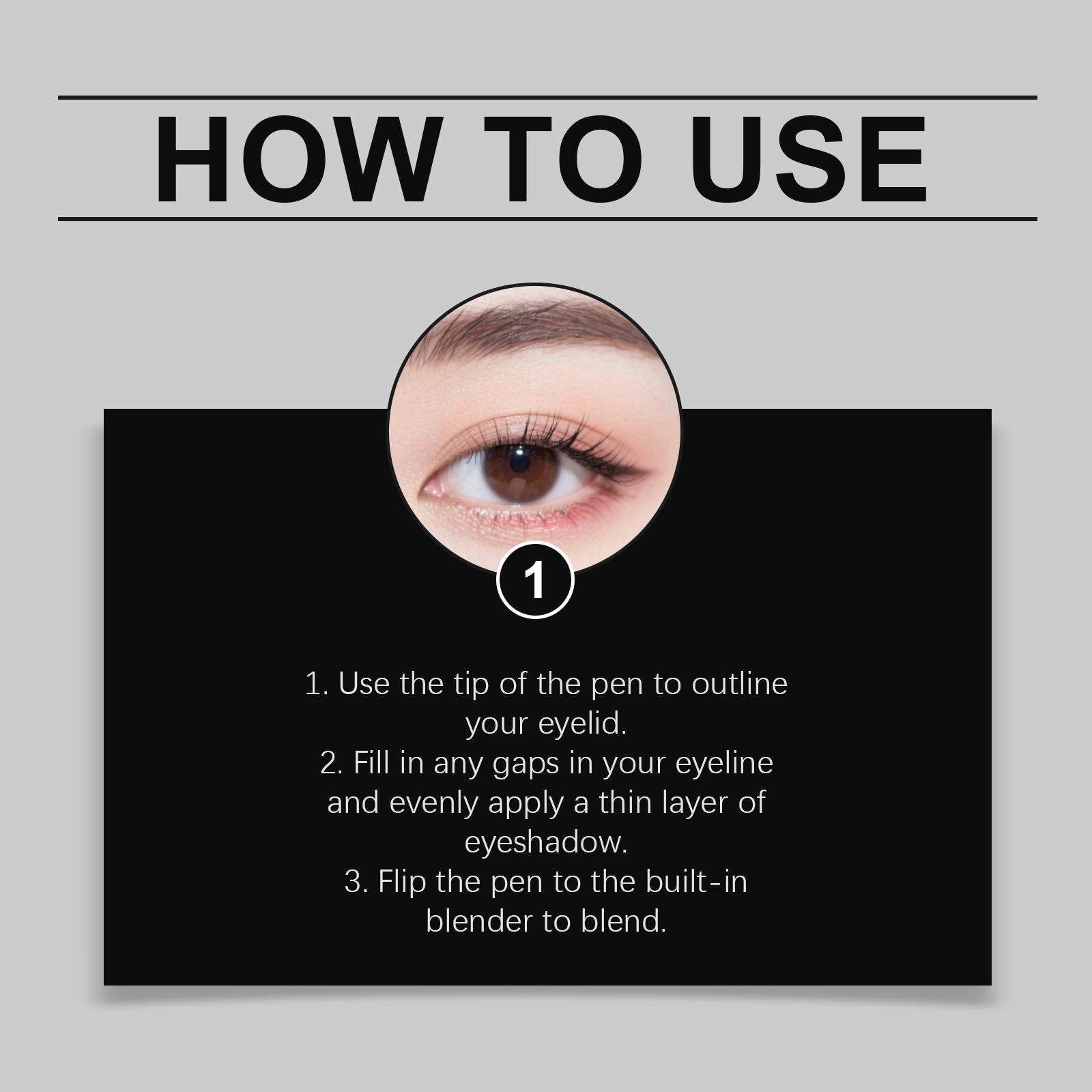 HOW TO USE

1

1. Use the tip of the pen to outline your eyelid.
2. Fill in any gaps in your eyeline and evenly apply a thin layer of eyeshadow.
3. Flip the pen to the built-in blender to blend.