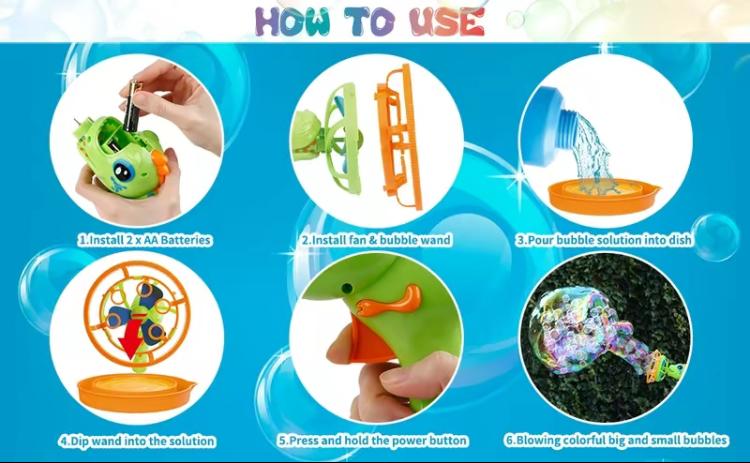 HOW TO USE

1.Install 2 x AA Batteries

2.Install fan & bubble wand

3.Pour bubble solution into dish

4.Dip wand into the solution

5.Press and hold the power button

6.Blowing colorful big and small bubbles