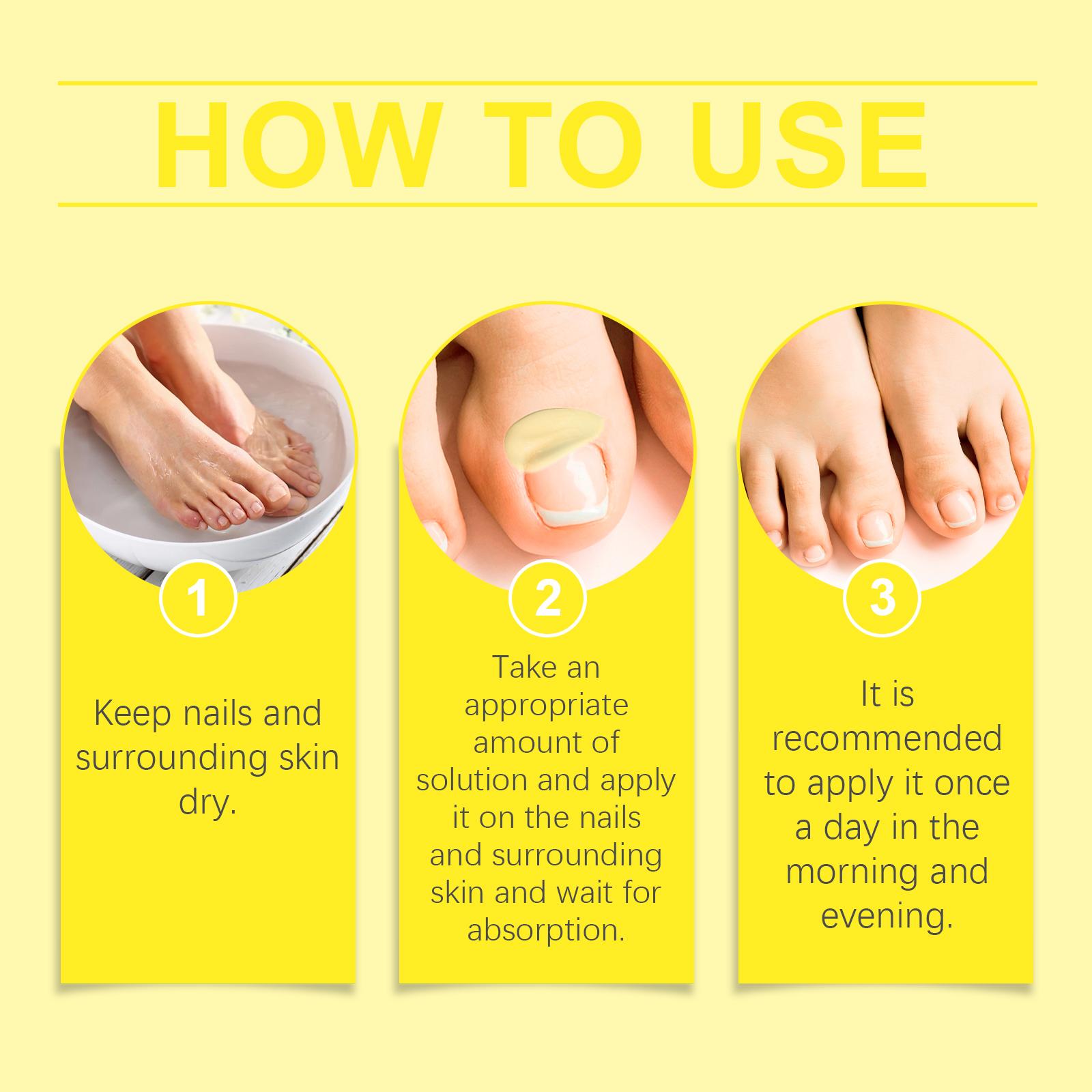 HOW TO USE

1

Keep nails and surrounding skin dry.

2

Take an appropriate amount of solution and apply it on the nails and surrounding skin and wait for absorption.

3

It is recommended to apply it once a day in the morning and evening.