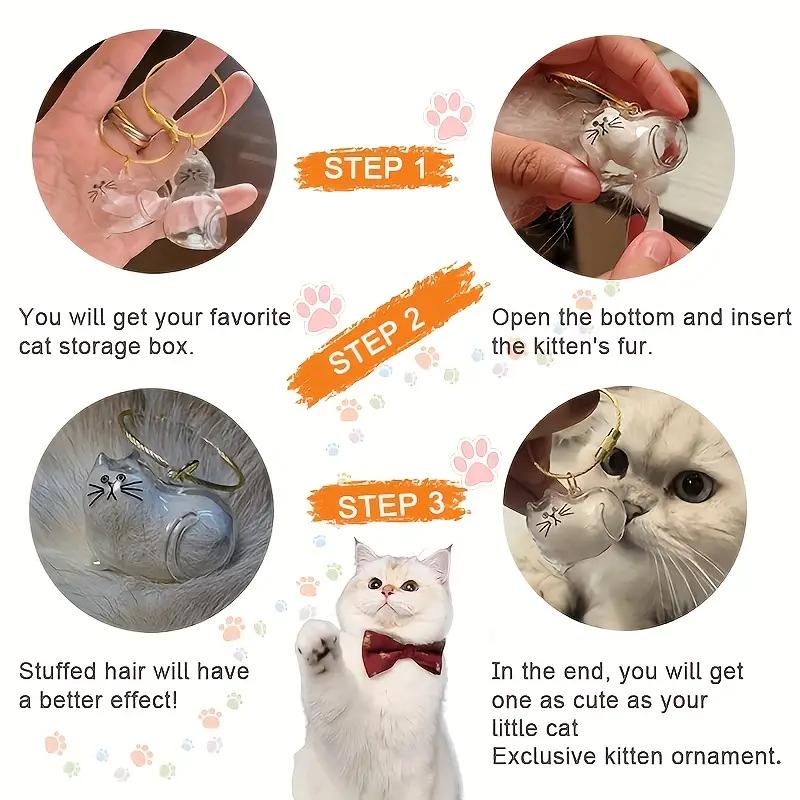 STEP 1

You will get your favorite cat storage box.

STEP 2

Open the bottom and insert the kitten's fur.

STEP 3

Stuffed hair will have a better effect!

In the end, you will get one as cute as your little cat
Exclusive kitten ornament.