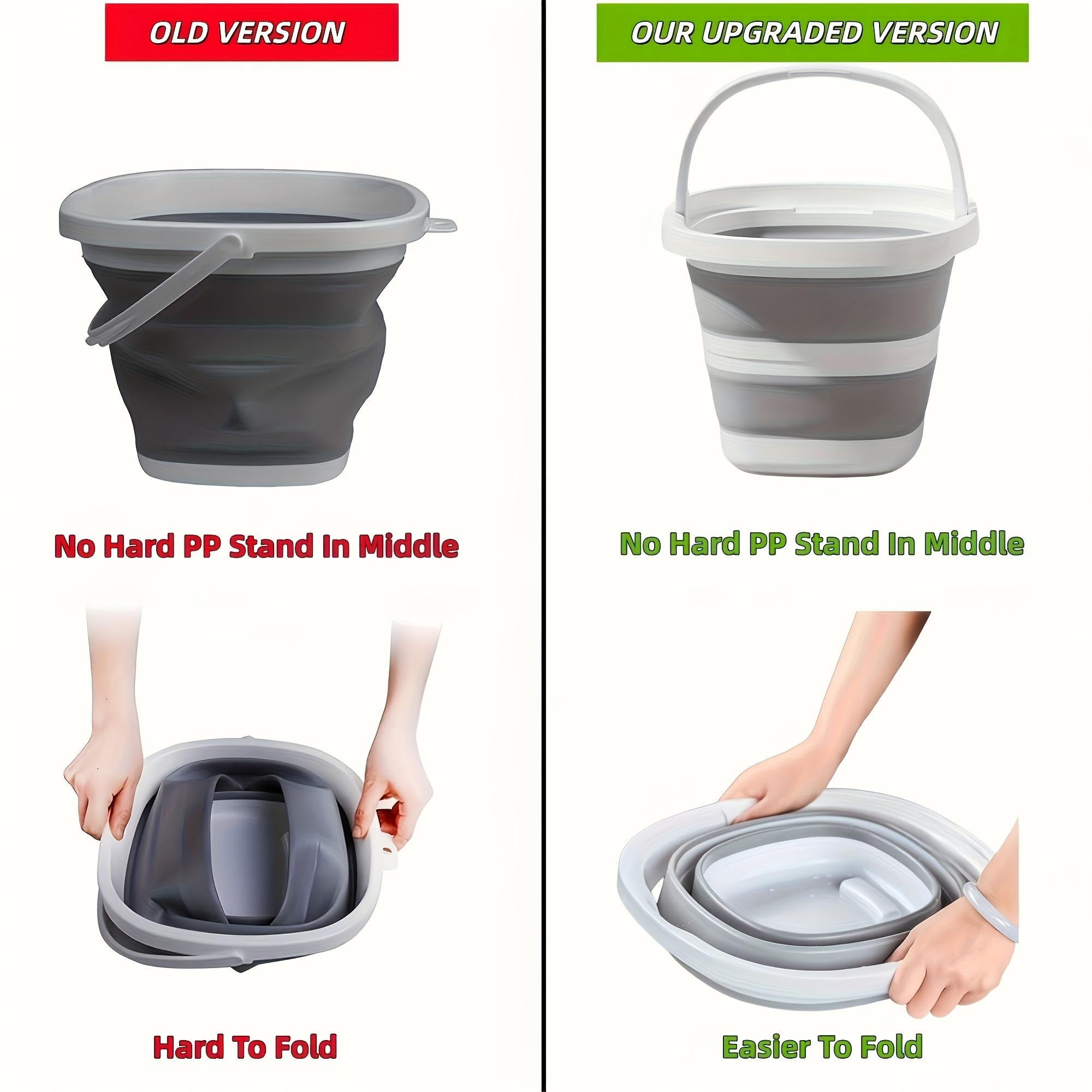 OLD VERSION

No Hard PP Stand In Middle

Hard To Fold

OUR UPGRADED VERSION

No Hard PP Stand In Middle

Easier To Fold