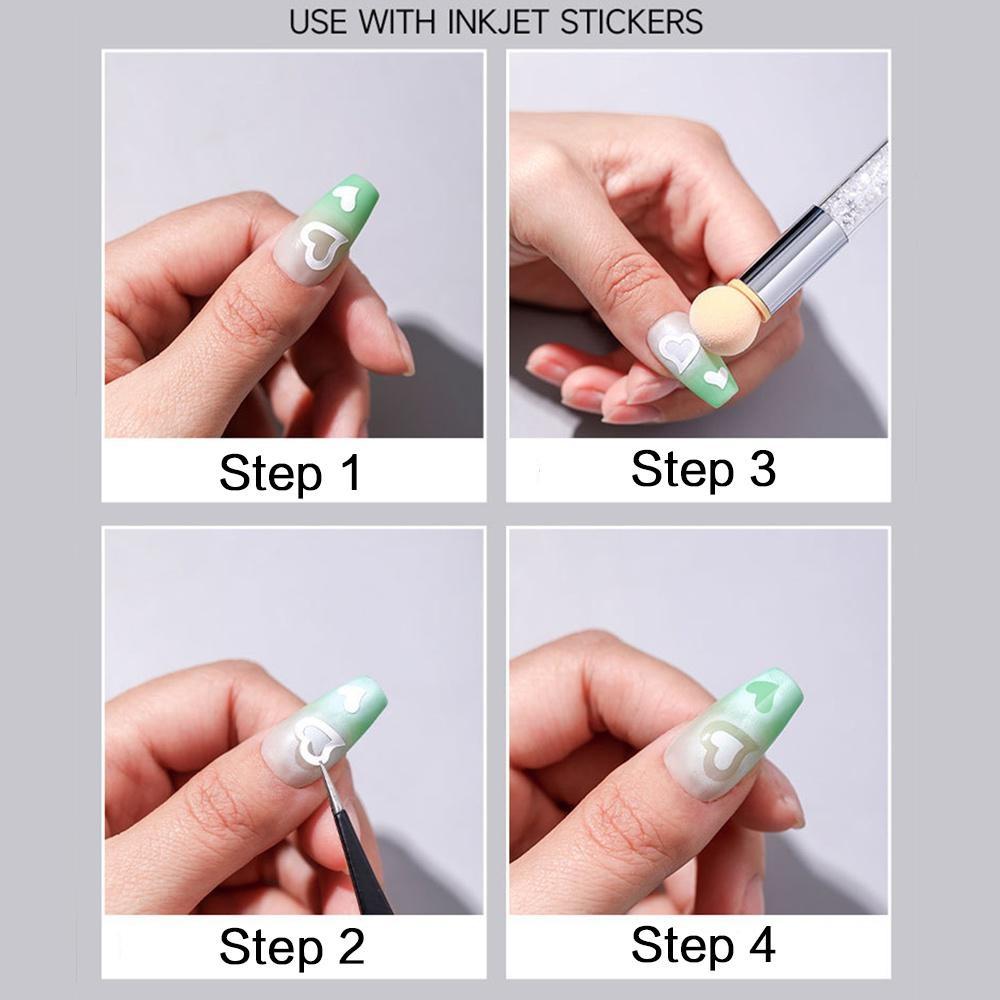 USE WITH INKJET STICKERS

Step 1

Step 3

Step 2

Step 4