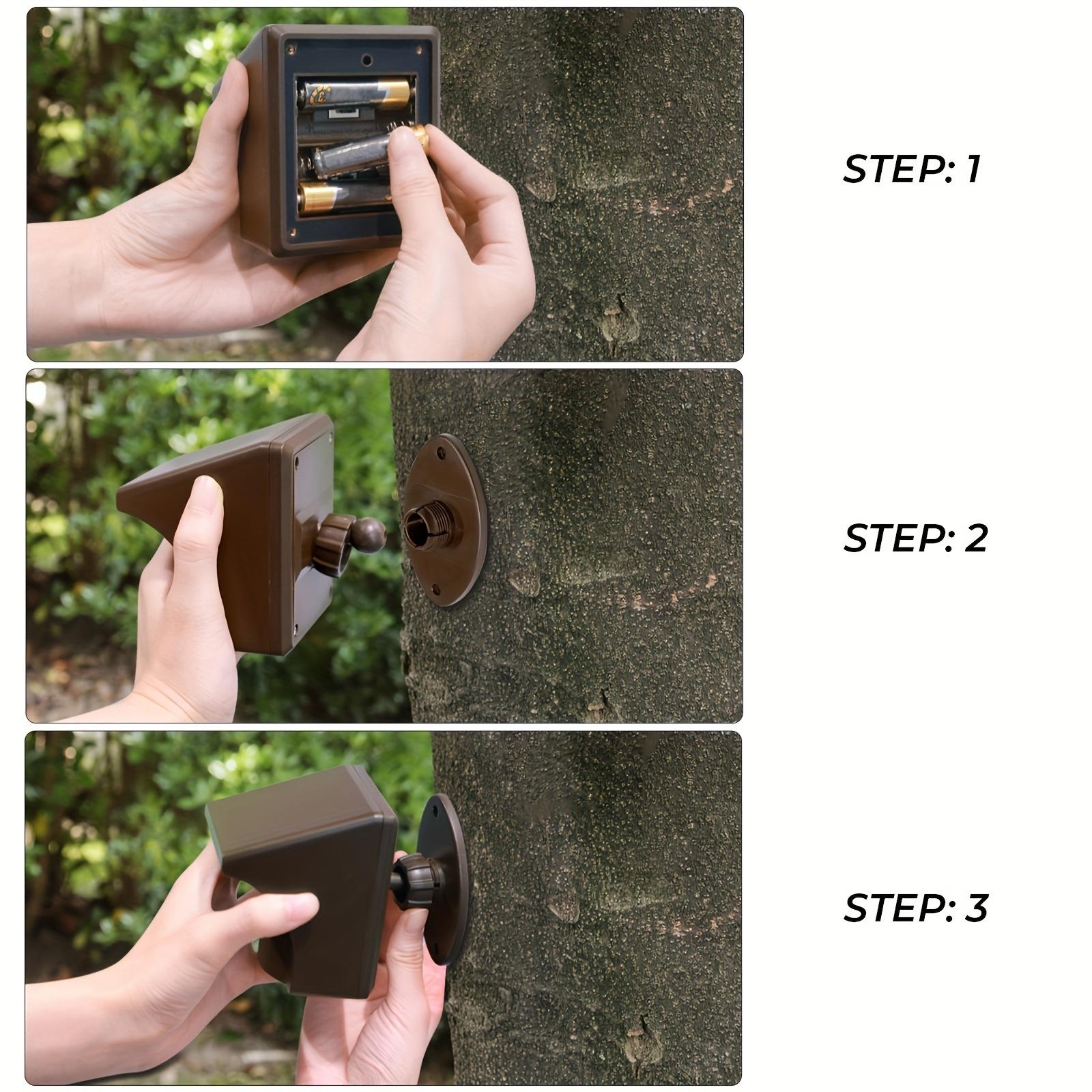 STEP: 1

STEP: 2

STEP: 3