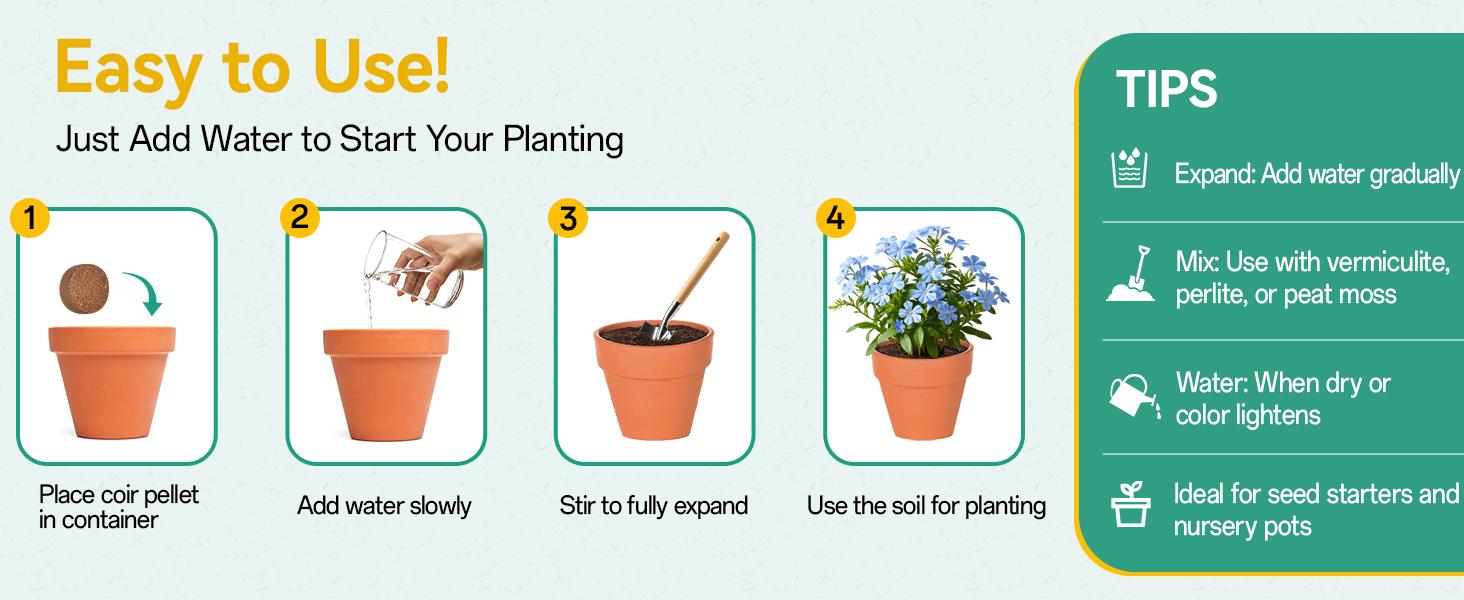 Easy to Use!

Just Add Water to Start Your Planting

1
Place coir pellet in container

2
Add water slowly

3
Stir to fully expand

4
Use the soil for planting

TIPS

Expand: Add water gradually

Mix: Use with vermiculite, perlite, or peat moss

Water: When dry or color lightens

Ideal for seed starters and nursery pots