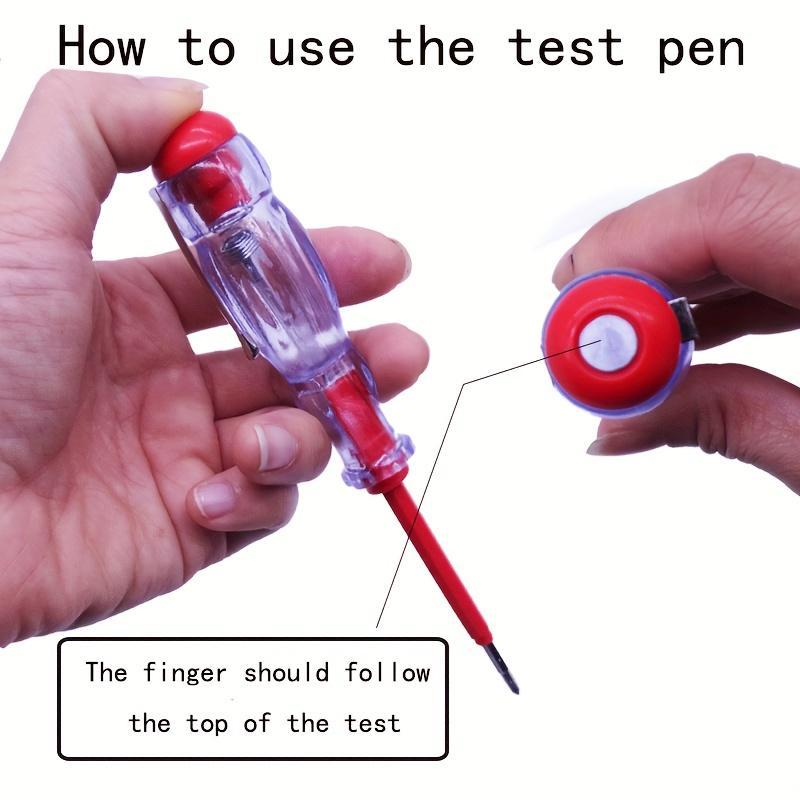 How to use the test pen

The finger should follow the top of the test