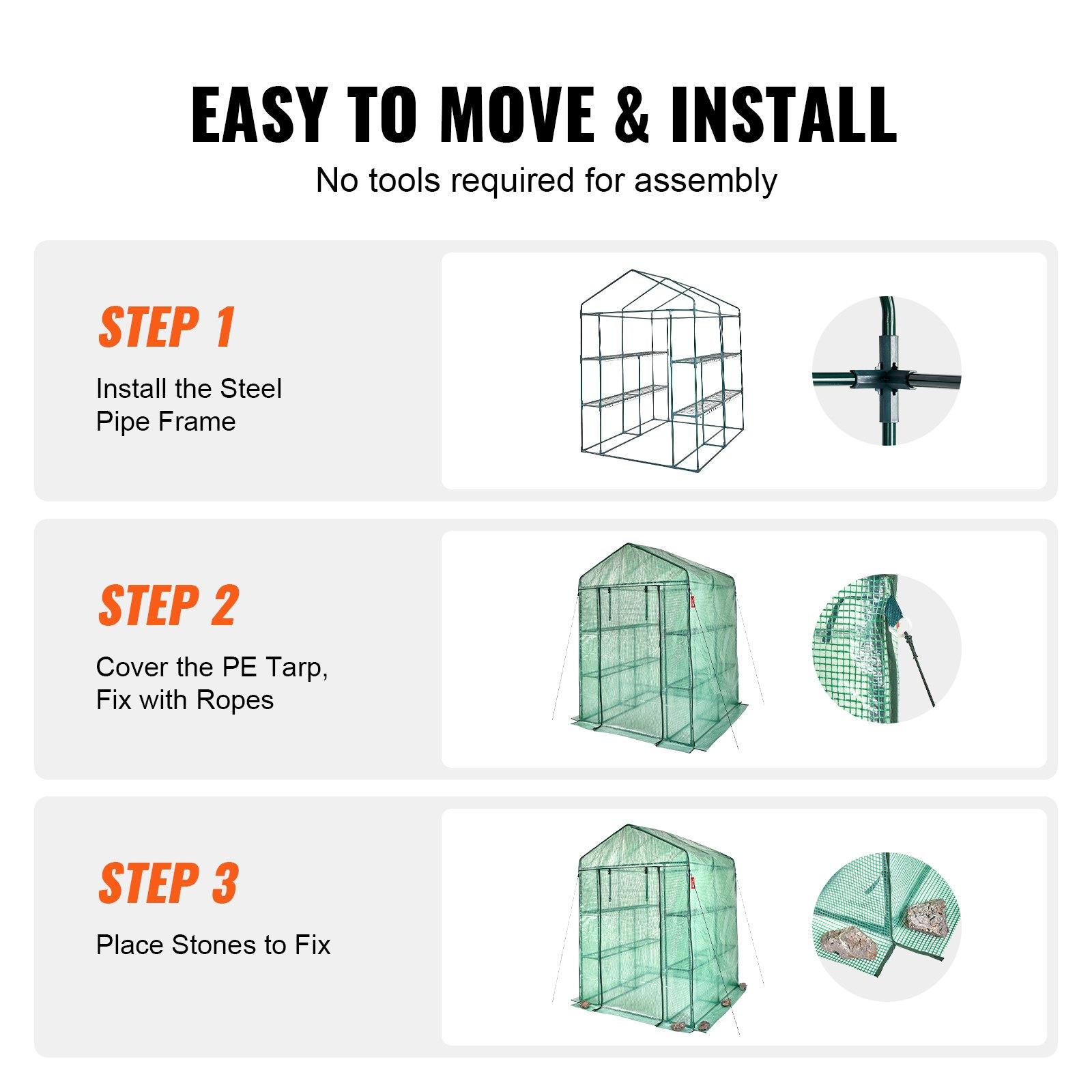 EASY TO MOVE & INSTALL

No tools required for assembly

STEP 1

Install the Steel Pipe Frame

STEP 2

Cover the PE Tarp, Fix with Ropes

STEP 3

Place Stones to Fix