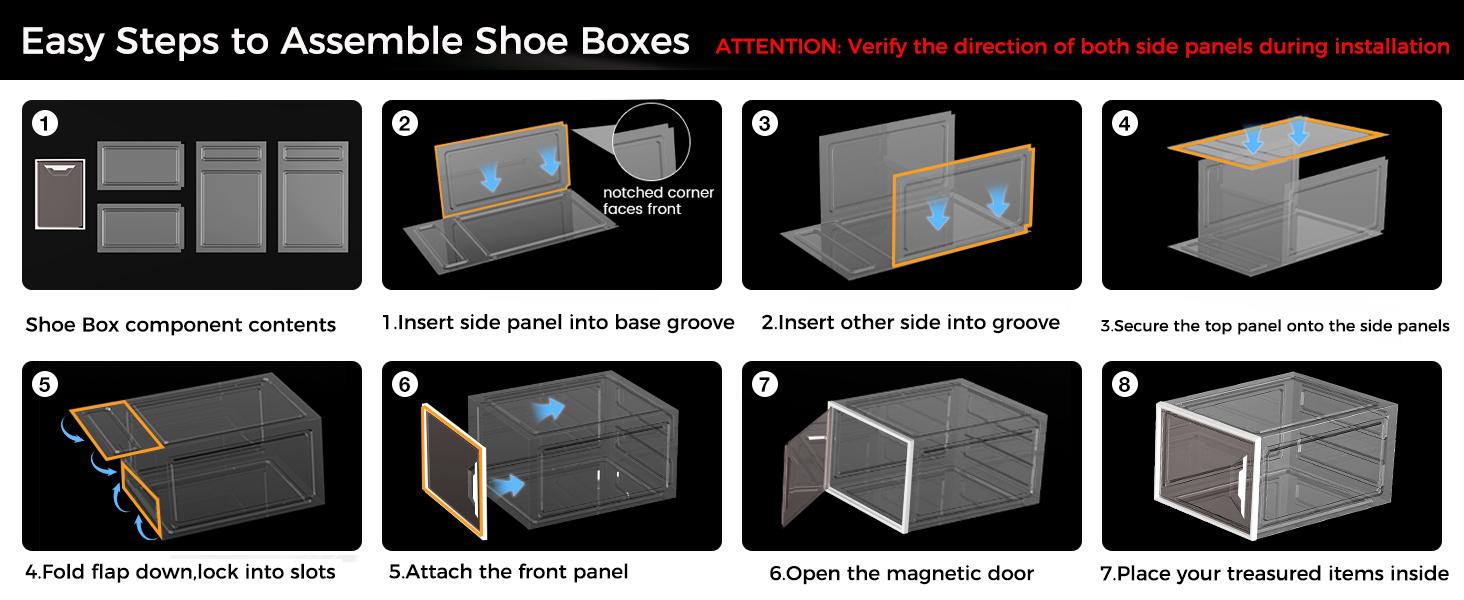 Easy Steps to Assemble Shoe Boxes ATTENTION: Verify the direction of both side panels during installation

1

Shoe Box component contents

2

notched corner faces front

1.Insert side panel into base groove

3

2.Insert other side into groove

4

3.Secure the top panel onto the side panels

5

4.Fold flap down,lock into slots

6

5.Attach the front panel

7

6.Open the magnetic door

8

7.Place your treasured items inside