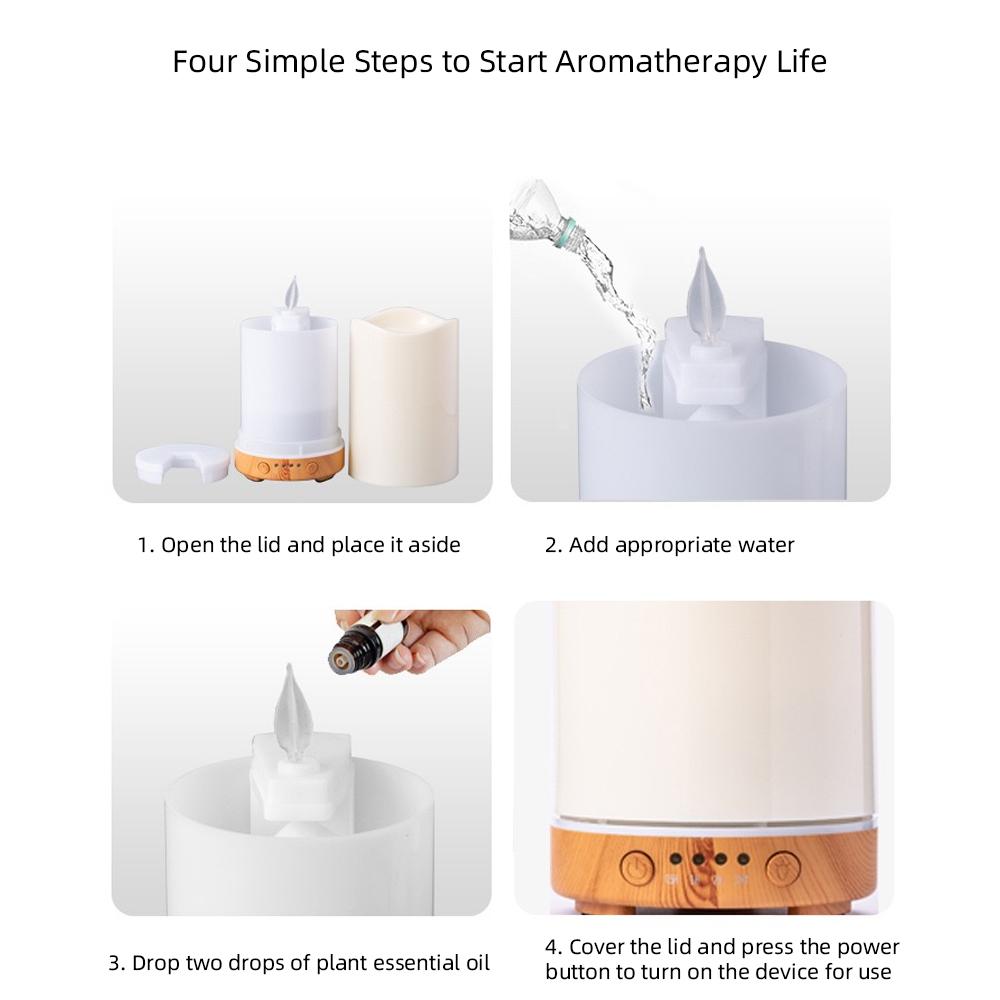 Four Simple Steps to Start Aromatherapy Life

1. Open the lid and place it aside

2. Add appropriate water

3. Drop two drops of plant essential oil

4. Cover the lid and press the power button to turn on the device for use