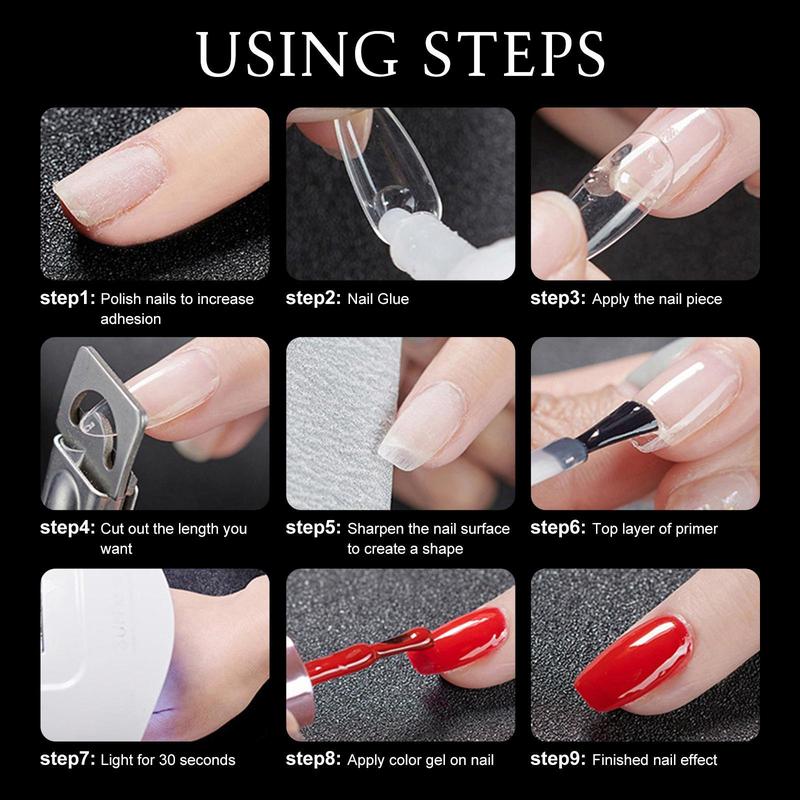 USING STEPS

step1: Polish nails to increase adhesion

step2: Nail Glue

step3: Apply the nail piece

step4: Cut out the length you want

step5: Sharpen the nail surface to create a shape

step6: Top layer of primer

step7: Light for 30 seconds

step8: Apply color gel on nail

step9: Finished nail effect