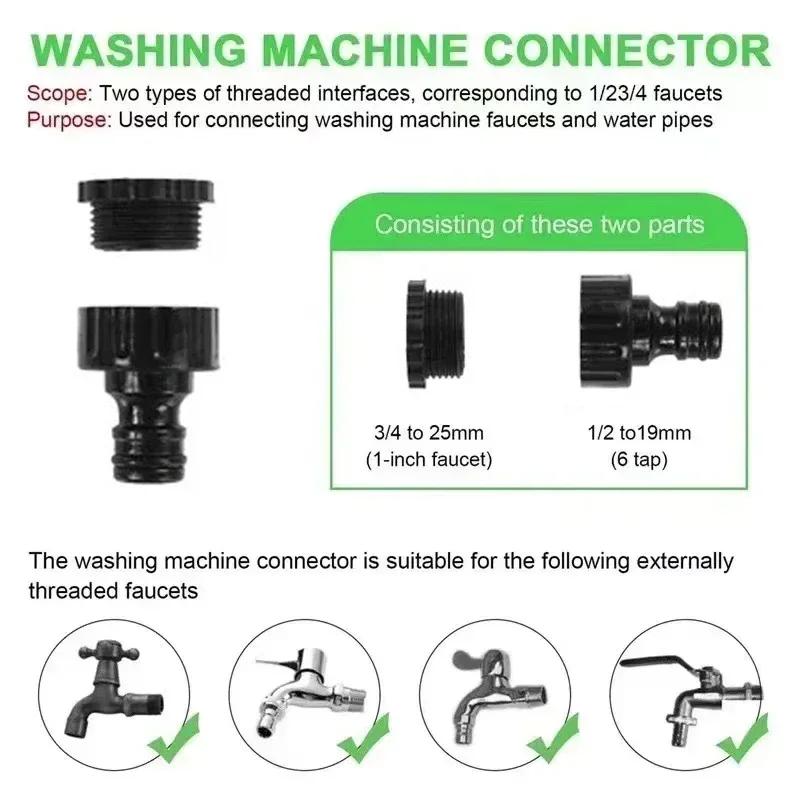 WASHING MACHINE CONNECTOR

Scope: Two types of threaded interfaces, corresponding to 1/23/4 faucets
Purpose: Used for connecting washing machine faucets and water pipes

Consisting of these two parts

3/4 to 25mm
(1-inch faucet)

1/2 to19mm
(6 tap)

The washing machine connector is suitable for the following externally threaded faucets