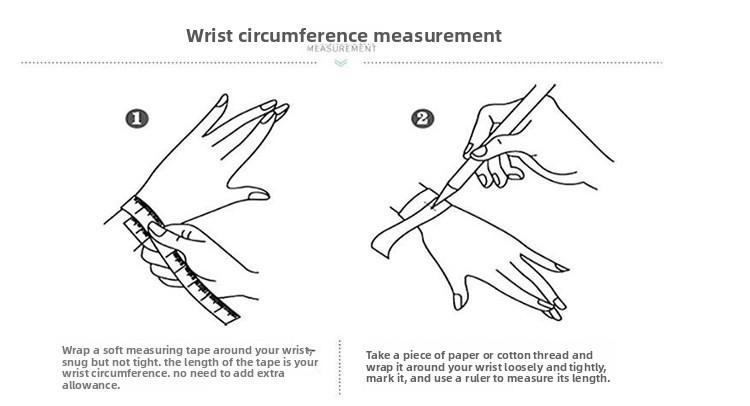 Wrist circumference measurement
MEASUREMENT

1

2

Wrap a soft measuring tape around your wrist, snug but not tight. the length of the tape is your wrist circumference. no need to add extra allowance.

Take a piece of paper or cotton thread and wrap it around your wrist loosely and tightly, mark it, and use a ruler to measure its length.