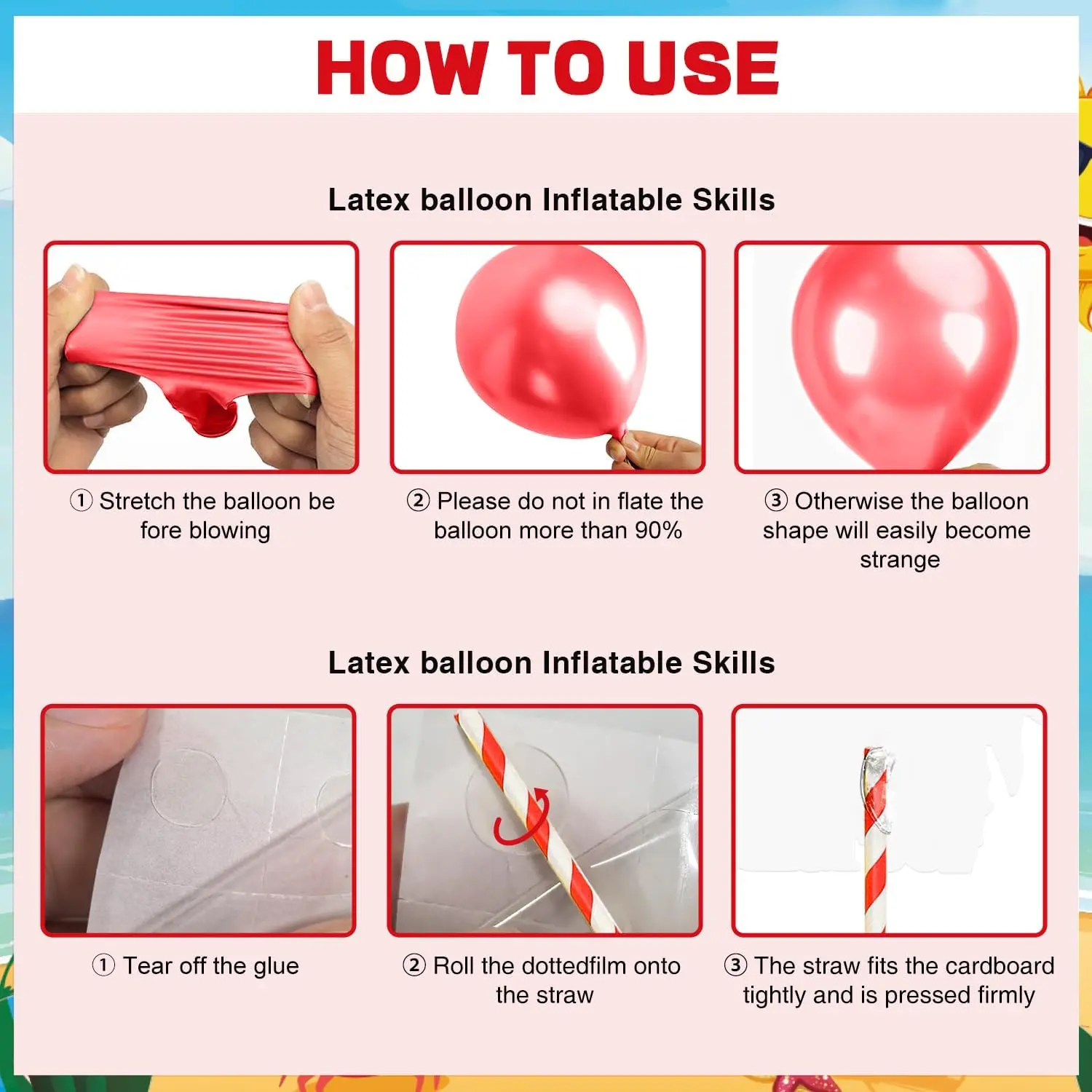 HOW TO USE

Latex balloon Inflatable Skills

① Stretch the balloon be fore blowing

② Please do not in flate the balloon more than 90%

③ Otherwise the balloon shape will easily become strange

Latex balloon Inflatable Skills

① Tear off the glue

② Roll the dottedfilm onto the straw

③ The straw fits the cardboard tightly and is pressed firmly