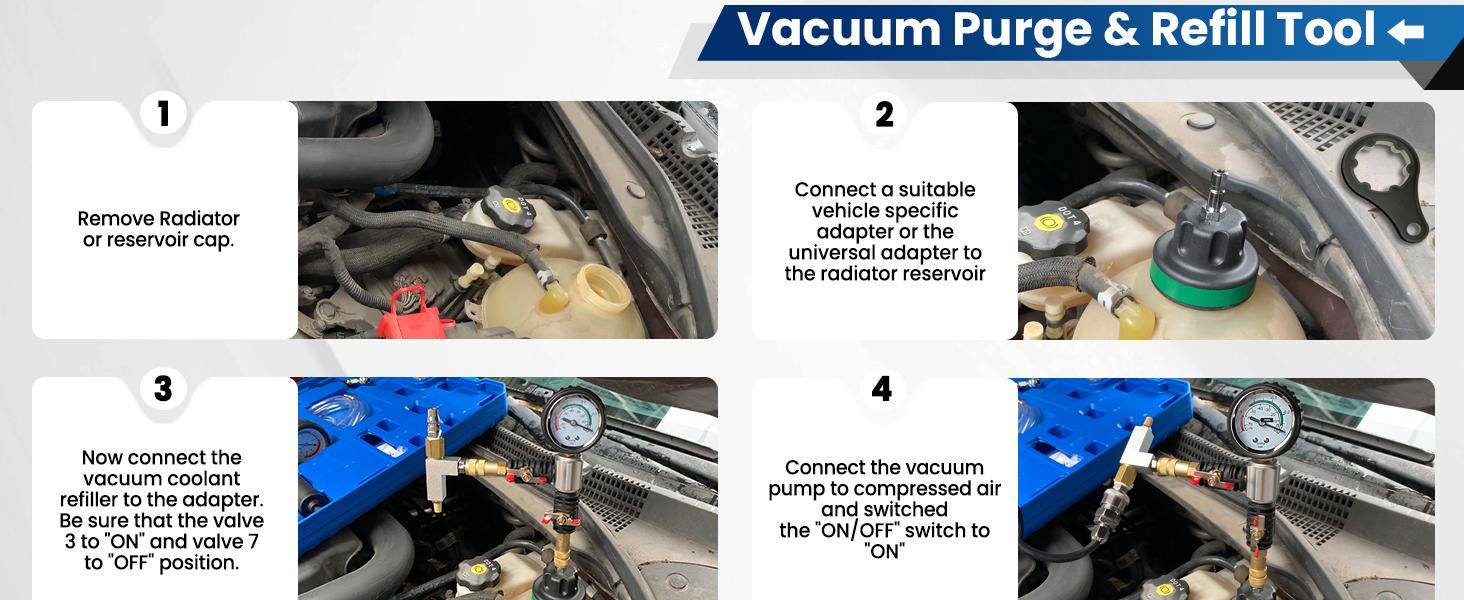 Vacuum Purge & Refill Tool

1

Remove Radiator or reservoir cap.

2

Connect a suitable vehicle specific adapter or the universal adapter to the radiator reservoir

3

Now connect the vacuum coolant refiller to the adapter. Be sure that the valve 3 to "ON" and valve 7 to "OFF" position.

4

Connect the vacuum pump to compressed air and switched the "ON/OFF" switch to "ON"