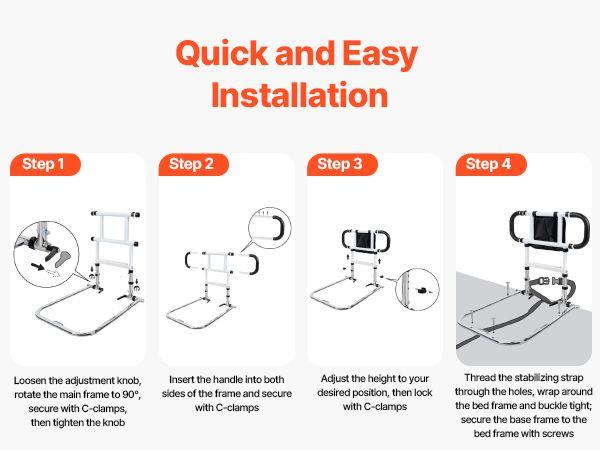 Quick and Easy Installation

Step 1

Loosen the adjustment knob, rotate the main frame to 90°, secure with C-clamps, then tighten the knob

Step 2

Insert the handle into both sides of the frame and secure with C-clamps

Step 3

Adjust the height to your desired position, then lock with C-clamps

Step 4

Thread the stabilizing strap through the holes, wrap around the bed frame and buckle tight; secure the base frame to the bed frame with screws