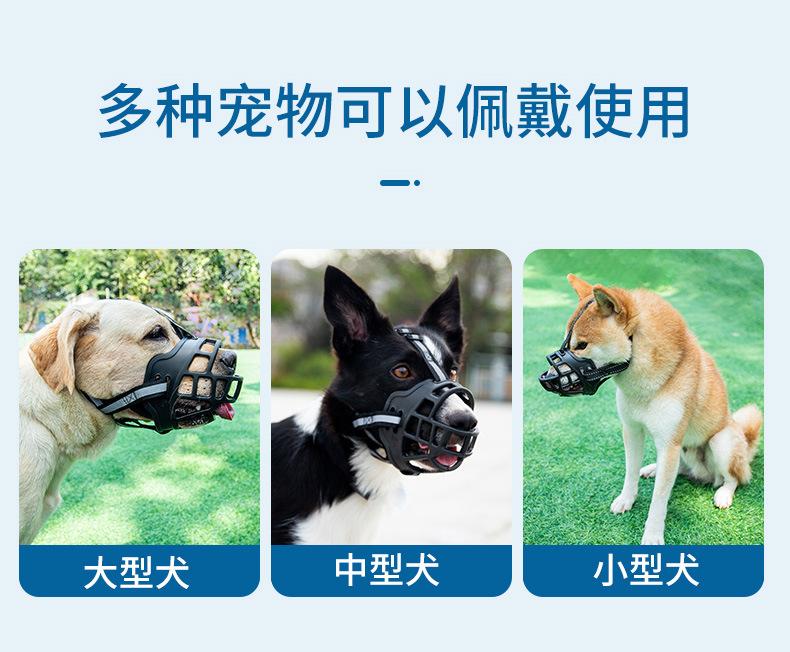 多种宠物可以佩戴使用

大型犬

中型犬

小型犬