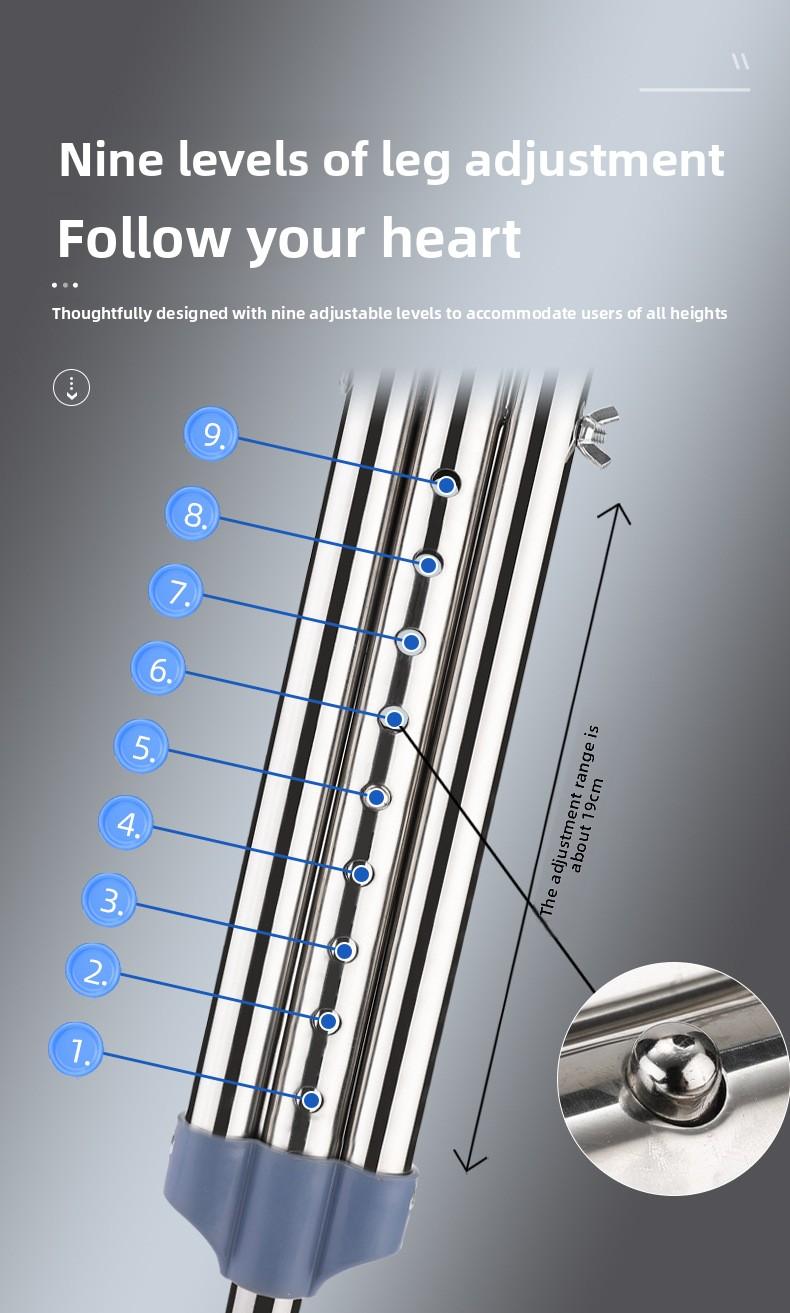 Nine levels of leg adjustment

Follow your heart

Thoughtfully designed with nine adjustable levels to accommodate users of all heights

9.

8.

7.

6.

5.

4.

3.

2.

1.

The adjustment range is about 19cm