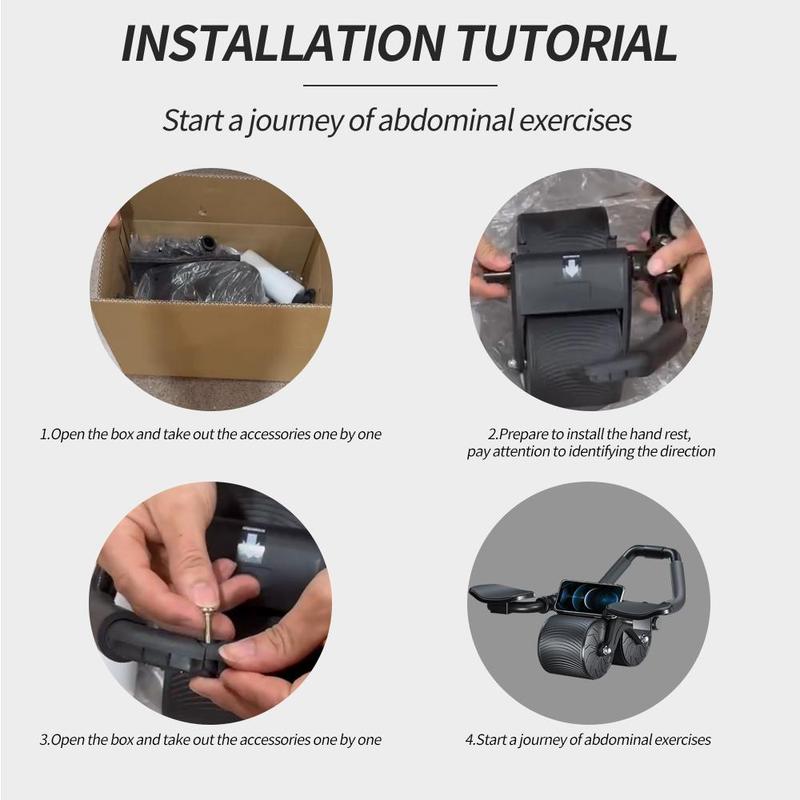 INSTALLATION TUTORIAL

Start a journey of abdominal exercises

1.Open the box and take out the accessories one by one

2.Prepare to install the hand rest, pay attention to identifying the direction

3.Open the box and take out the accessories one by one

4.Start a journey of abdominal exercises