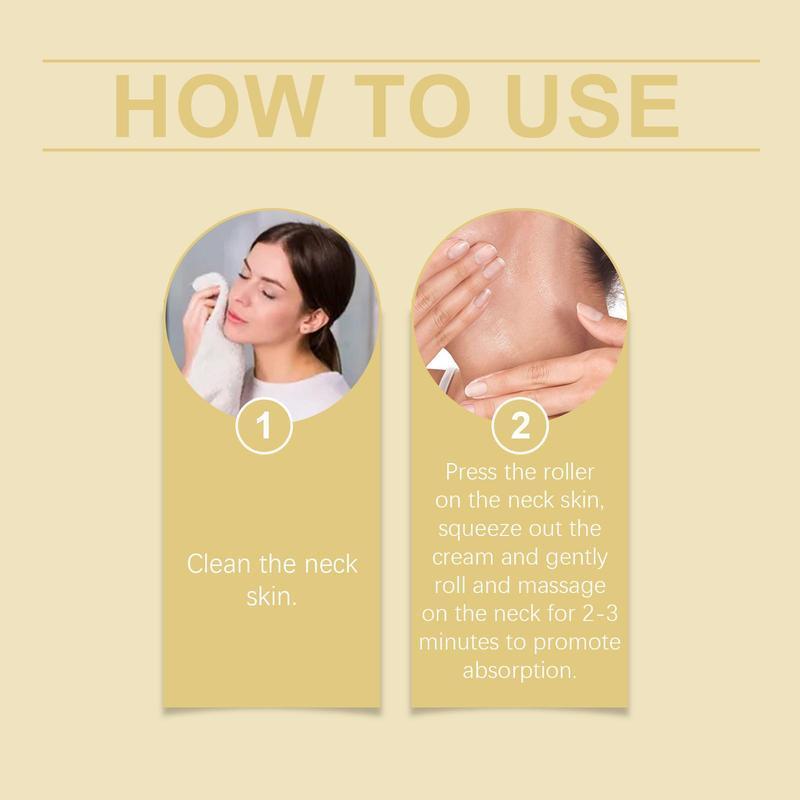 HOW TO USE

1

Clean the neck skin.

2

Press the roller on the neck skin, squeeze out the cream and gently roll and massage on the neck for 2-3 minutes to promote absorption.