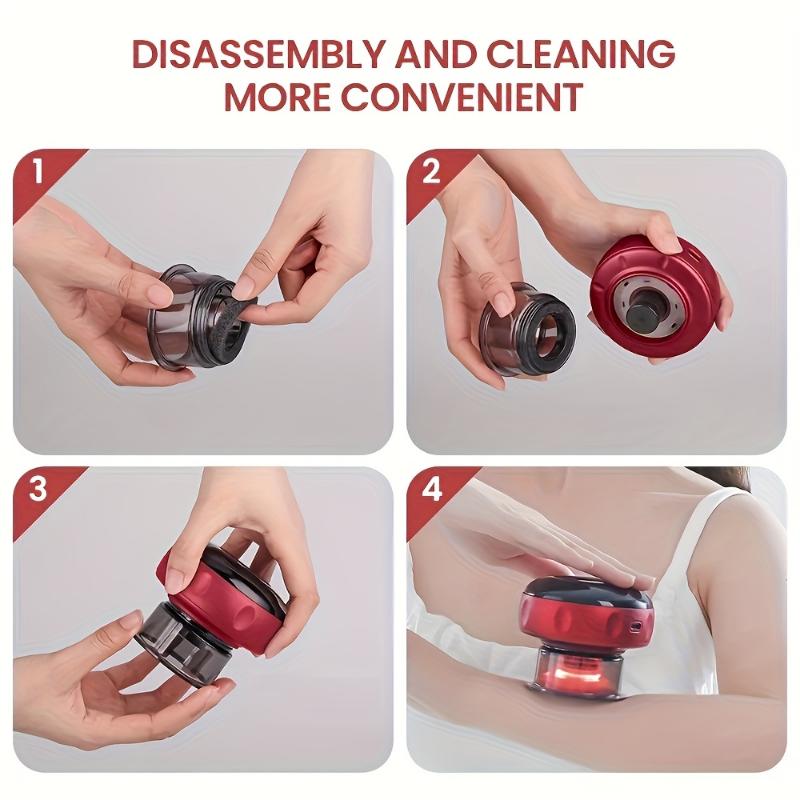 DISASSEMBLY AND CLEANING MORE CONVENIENT

1

2

3

4