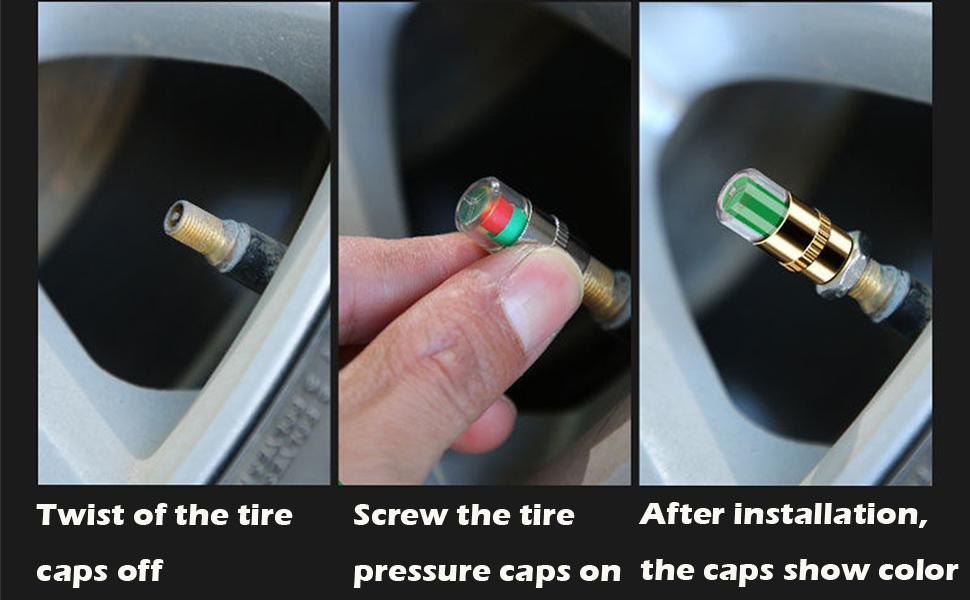 Twist of the tire caps off

Screw the tire pressure caps on

After installation, the caps show color