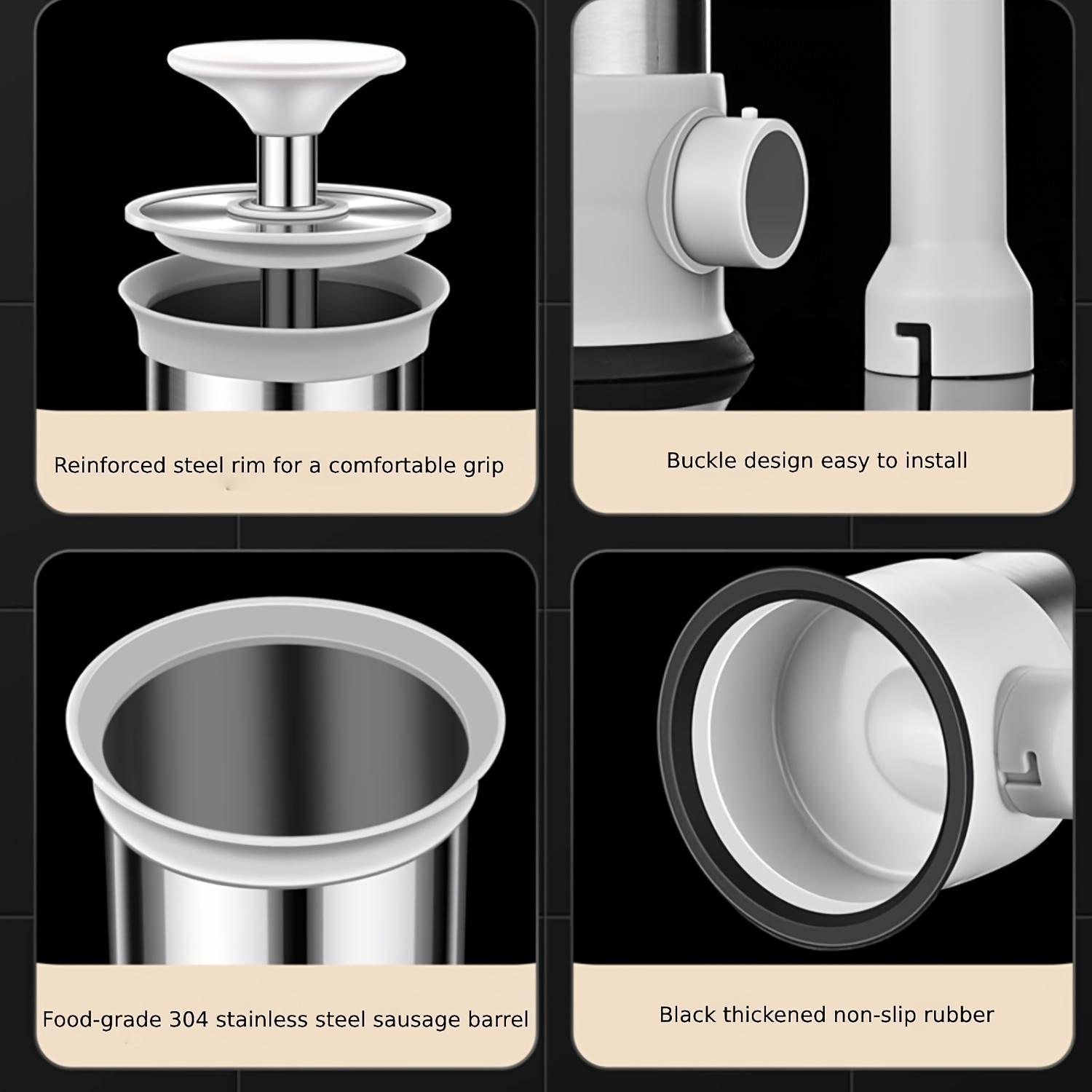 Reinforced steel rim for a comfortable grip

Buckle design easy to install

Food-grade 304 stainless steel sausage barrel

Black thickened non-slip rubber