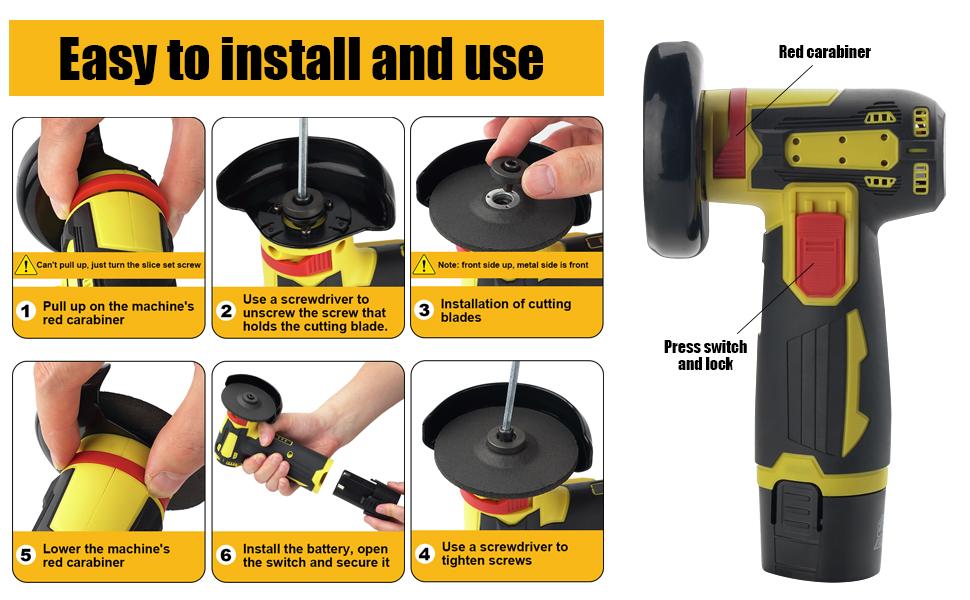 Easy to install and use

Can't pull up, just turn the slice set screw

1 Pull up on the machine's red carabiner

2 Use a screwdriver to unscrew the screw that holds the cutting blade.

Note: front side up, metal side is front

3 Installation of cutting blades

5 Lower the machine's red carabiner

6 Install the battery, open the switch and secure it

4 Use a screwdriver to tighten screws

Red carabiner

Press switch and lock