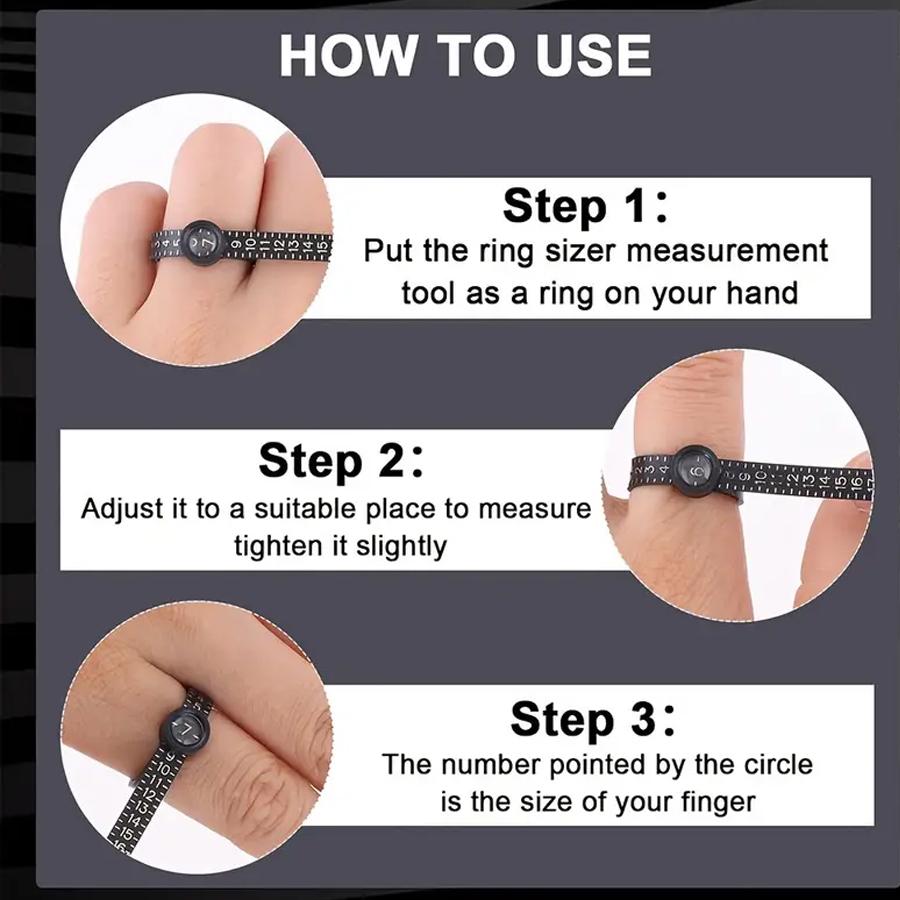 HOW TO USE

Step 1:
Put the ring sizer measurement tool as a ring on your hand

Step 2:
Adjust it to a suitable place to measure tighten it slightly

Step 3:
The number pointed by the circle is the size of your finger