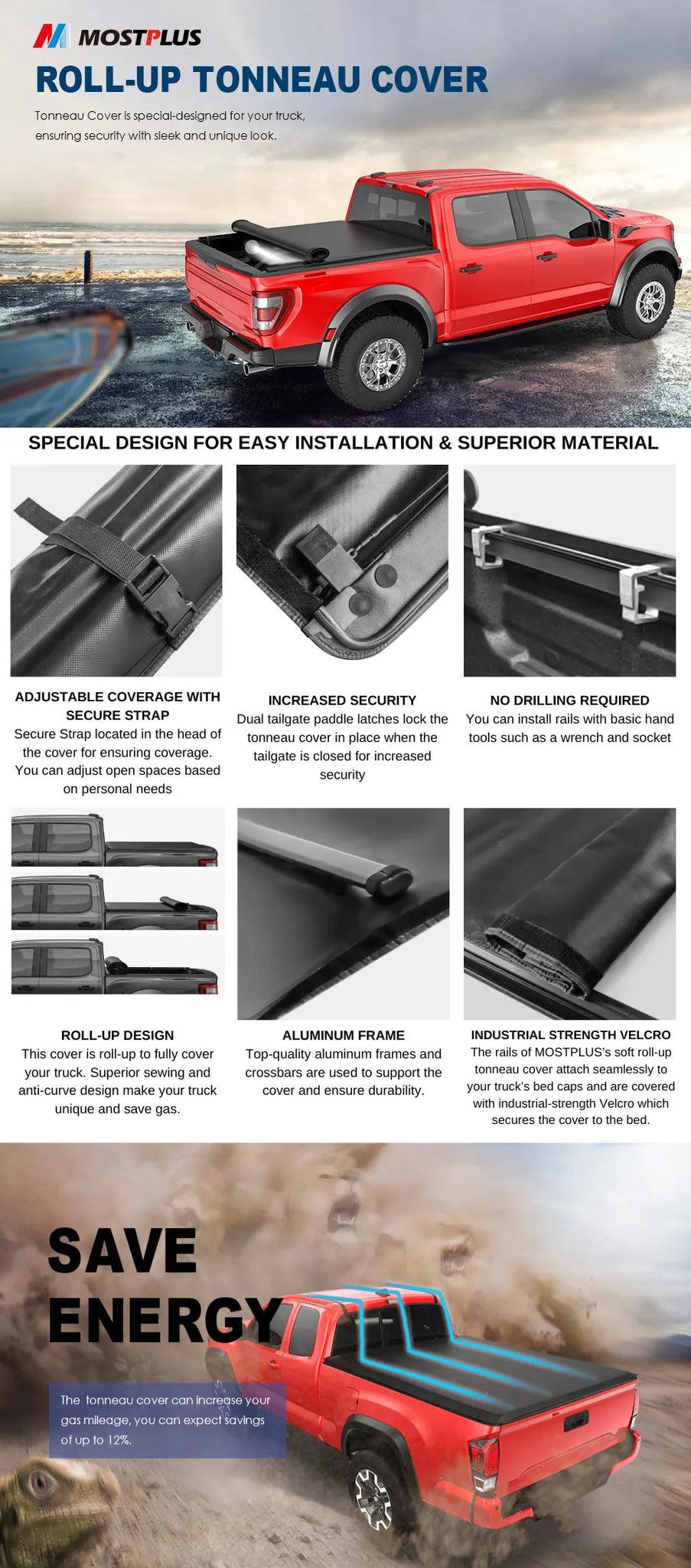 MOSTPLUS

ROLL-UP TONNEAU COVER

Tonneau Cover is special-designed for your truck, ensuring security with sleek and unique look.

SPECIAL DESIGN FOR EASY INSTALLATION & SUPERIOR MATERIAL

ADJUSTABLE COVERAGE WITH SECURE STRAP
Secure Strap located in the head of the cover for ensuring coverage. You can adjust open spaces based on personal needs

INCREASED SECURITY
Dual tailgate paddle latches lock the tonneau cover in place when the tailgate is closed for increased security

NO DRILLING REQUIRED
You can install rails with basic hand tools such as a wrench and socket

ROLL-UP DESIGN
This cover is roll-up to fully cover your truck. Superior sewing and anti-curve design make your truck unique and save gas.

ALUMINUM FRAME
Top-quality aluminum frames and crossbars are used to support the cover and ensure durability.

INDUSTRIAL STRENGTH VELCRO
The rails of MOSTPLUS's soft roll-up tonneau cover attach seamlessly to your truck's bed caps and are covered with industrial-strength Velcro which secures the cover to the bed.

SAVE ENERGY

The tonneau cover can increase your gas mileage, you can expect savings of up to 12%.