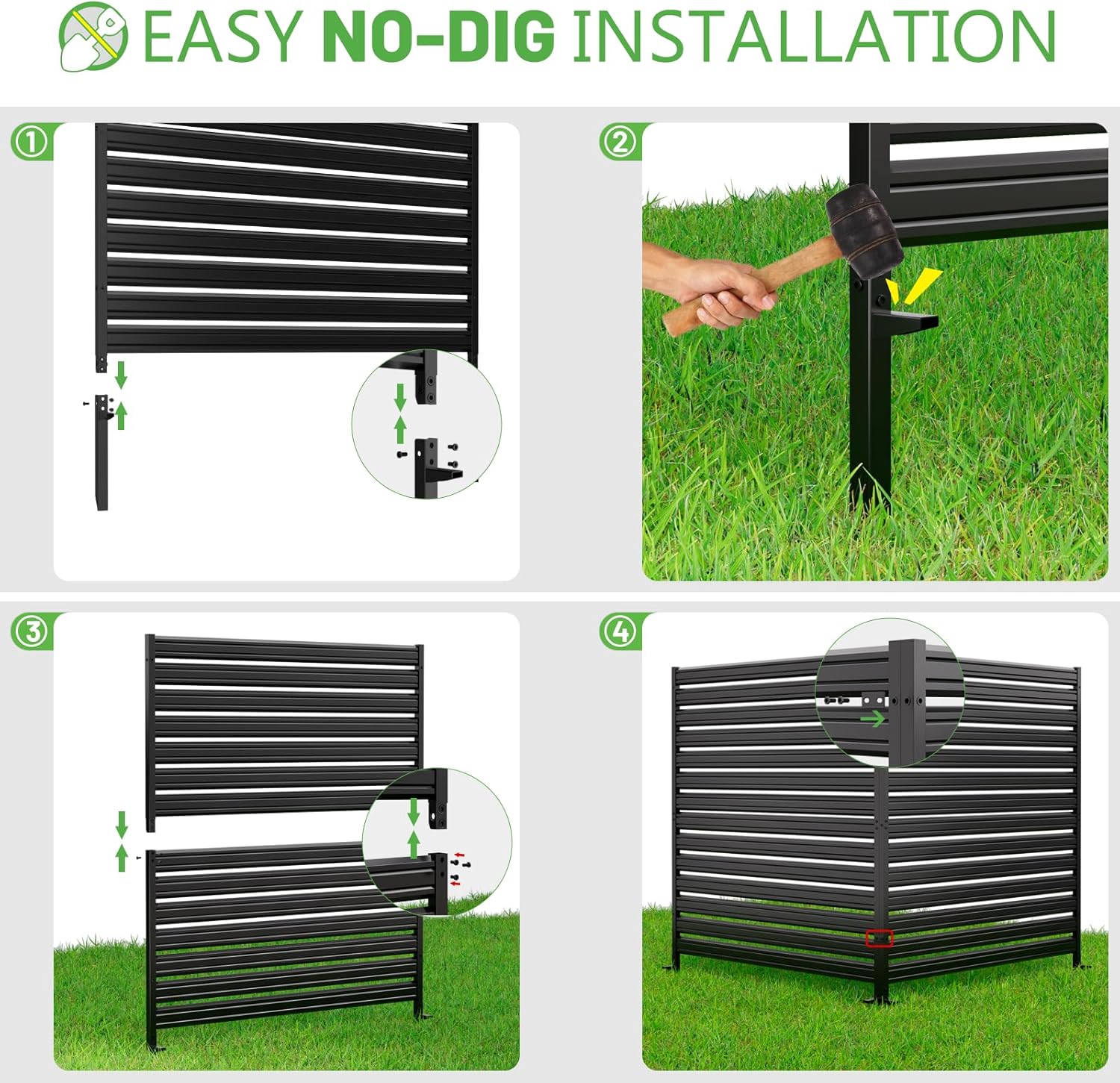 EASY NO-DIG INSTALLATION

①

②

③

④