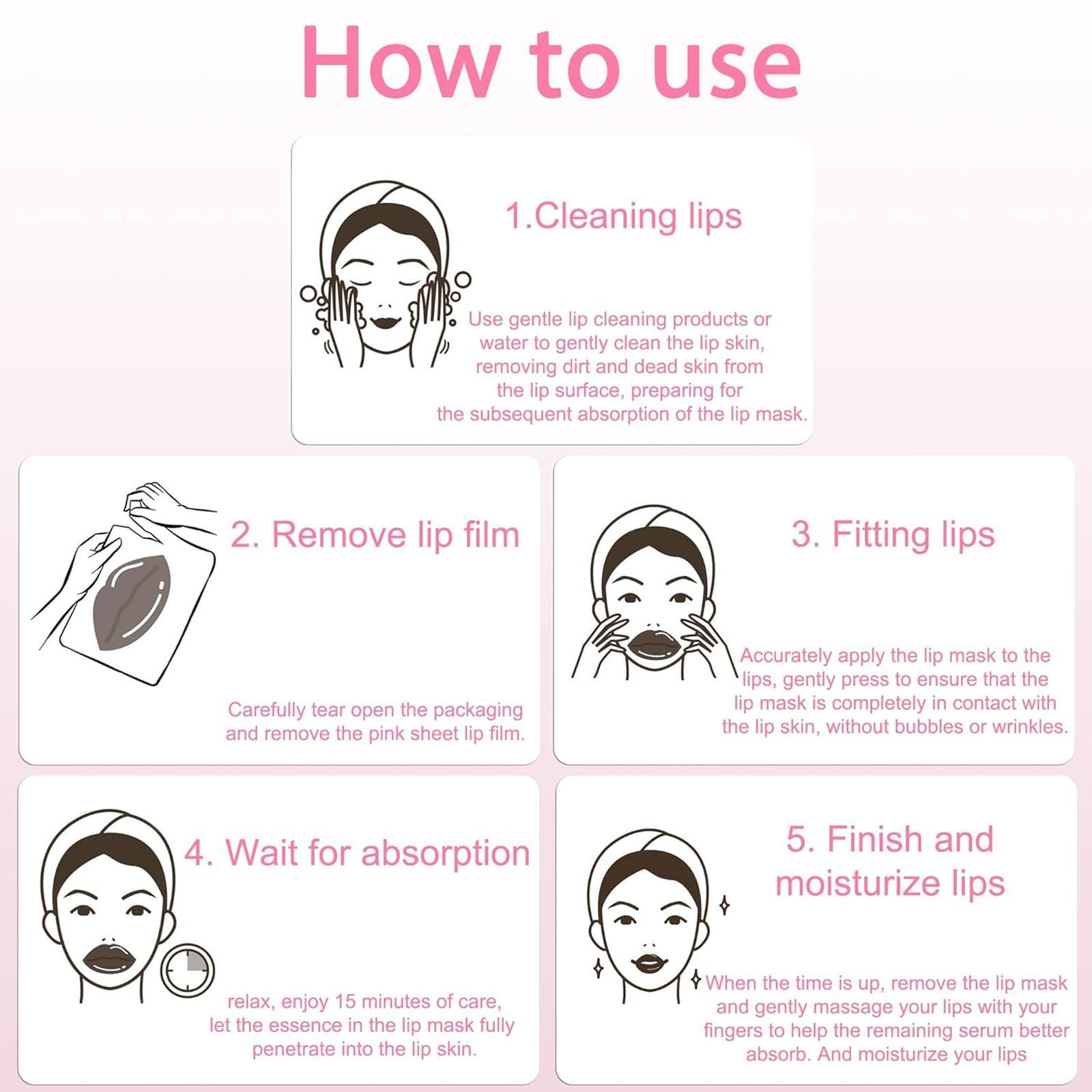 How to use

1.Cleaning lips

Use gentle lip cleaning products or water to gently clean the lip skin, removing dirt and dead skin from the lip surface, preparing for the subsequent absorption of the lip mask.

2. Remove lip film

Carefully tear open the packaging and remove the pink sheet lip film.

3. Fitting lips

Accurately apply the lip mask to the lips, gently press to ensure that the lip mask is completely in contact with the lip skin, without bubbles or wrinkles.

4. Wait for absorption

relax, enjoy 15 minutes of care, let the essence in the lip mask fully penetrate into the lip skin.

5. Finish and moisturize lips

When the time is up, remove the lip mask and gently massage your lips with your fingers to help the remaining serum better absorb. And moisturize your lips