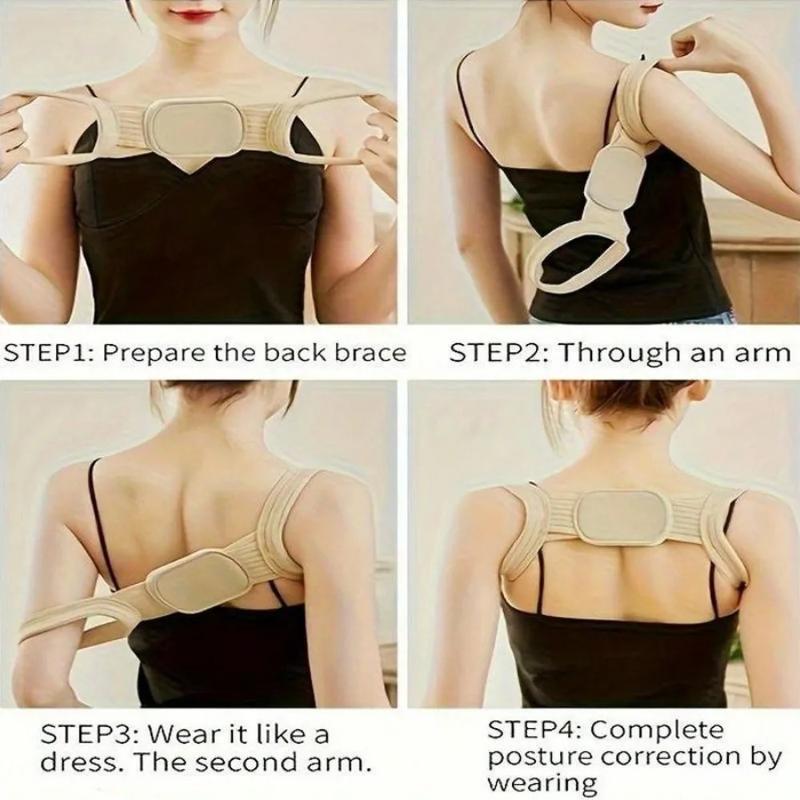 STEP1: Prepare the back brace

STEP2: Through an arm

STEP3: Wear it like a dress. The second arm.

STEP4: Complete posture correction by wearing