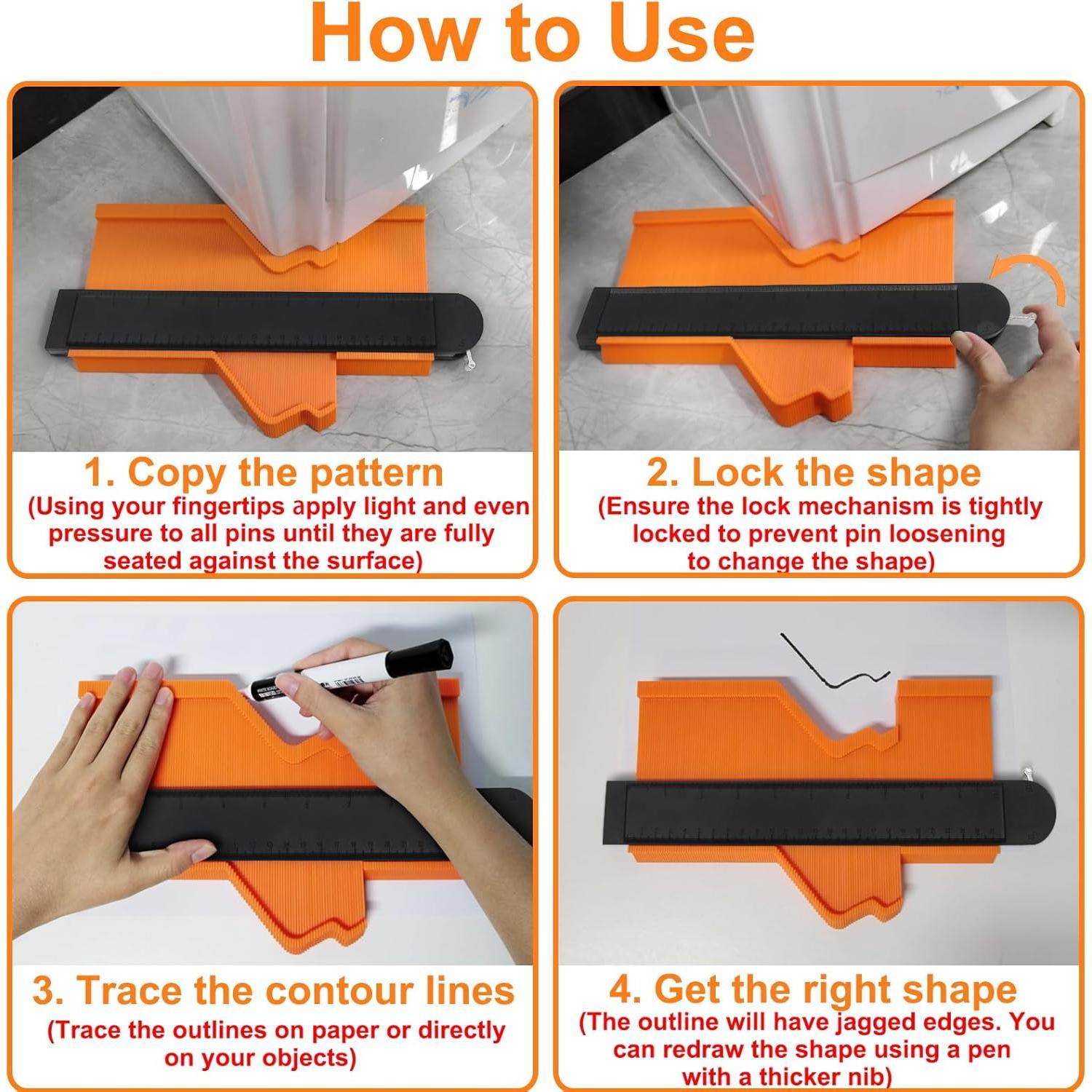 How to Use

1. Copy the pattern
(Using your fingertips apply light and even pressure to all pins until they are fully seated against the surface)

2. Lock the shape
(Ensure the lock mechanism is tightly locked to prevent pin loosening to change the shape)

3. Trace the contour lines
(Trace the outlines on paper or directly on your objects)

4. Get the right shape
(The outline will have jagged edges. You can redraw the shape using a pen with a thicker nib)