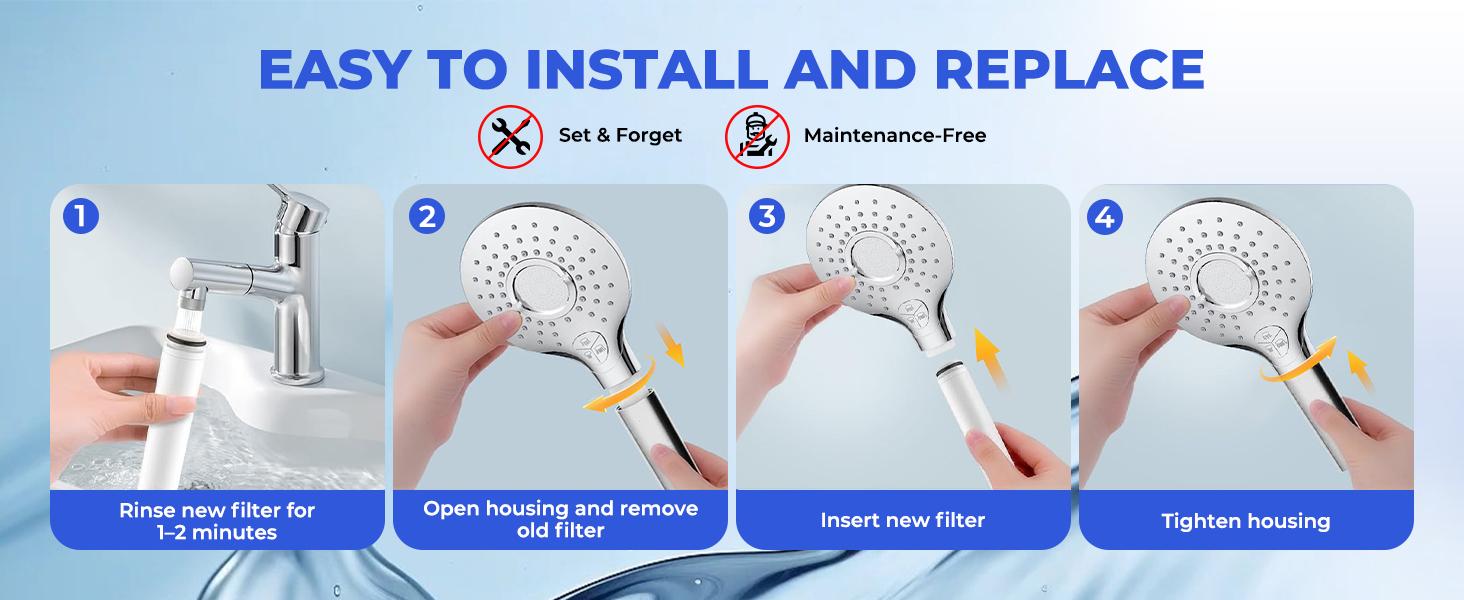 EASY TO INSTALL AND REPLACE

Set & Forget

Maintenance-Free

1

Rinse new filter for 1–2 minutes

2

Open housing and remove old filter

3

Insert new filter

4

Tighten housing