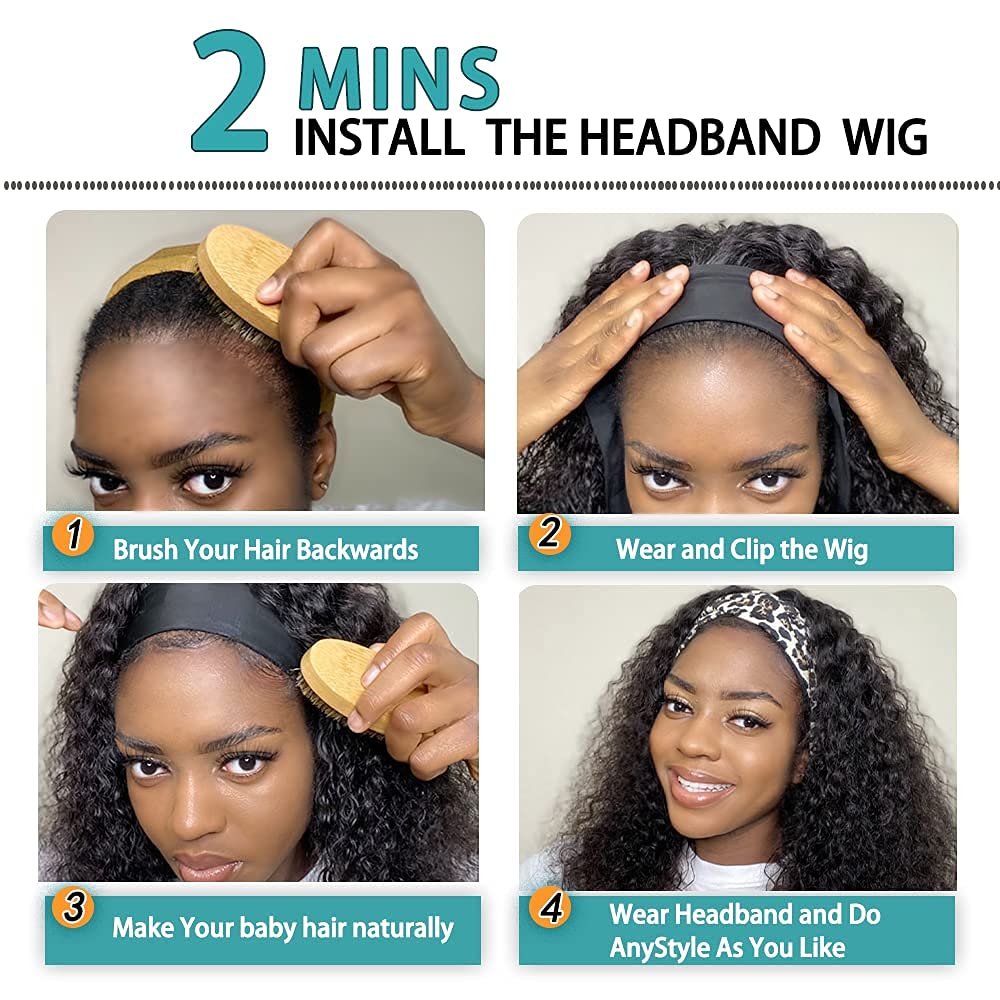 2 MINS
INSTALL THE HEADBAND WIG

1 Brush Your Hair Backwards

2 Wear and Clip the Wig

3 Make Your baby hair naturally

4 Wear Headband and Do AnyStyle As You Like