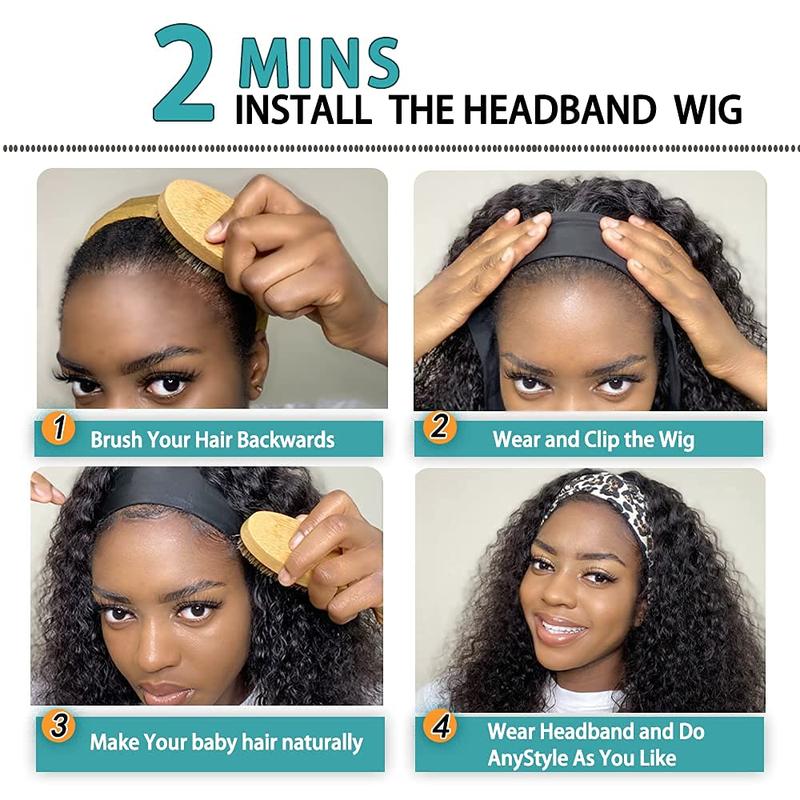 2 MINS
INSTALL THE HEADBAND WIG

1 Brush Your Hair Backwards

2 Wear and Clip the Wig

3 Make Your baby hair naturally

4 Wear Headband and Do AnyStyle As You Like