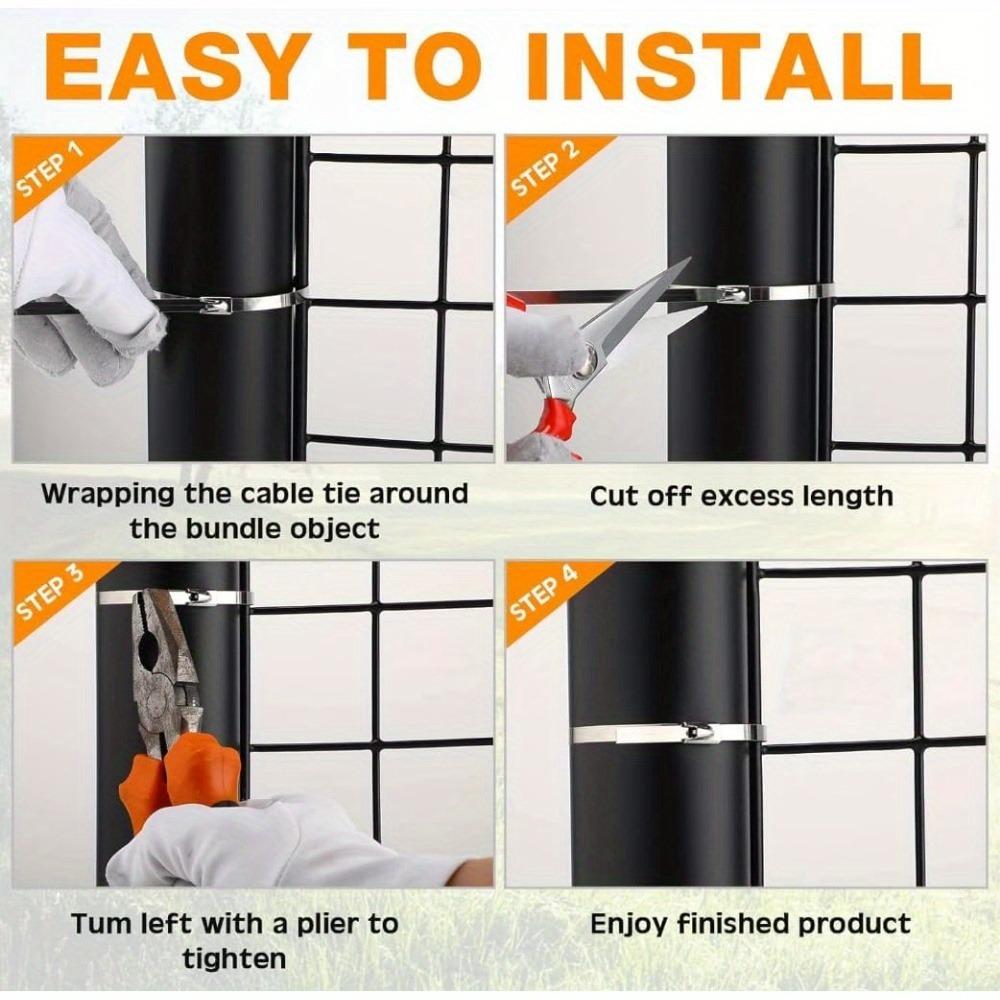 EASY TO INSTALL

STEP 1

Wrapping the cable tie around the bundle object

STEP 2

Cut off excess length

STEP 3

Tum left with a plier to tighten

STEP 4

Enjoy finished product