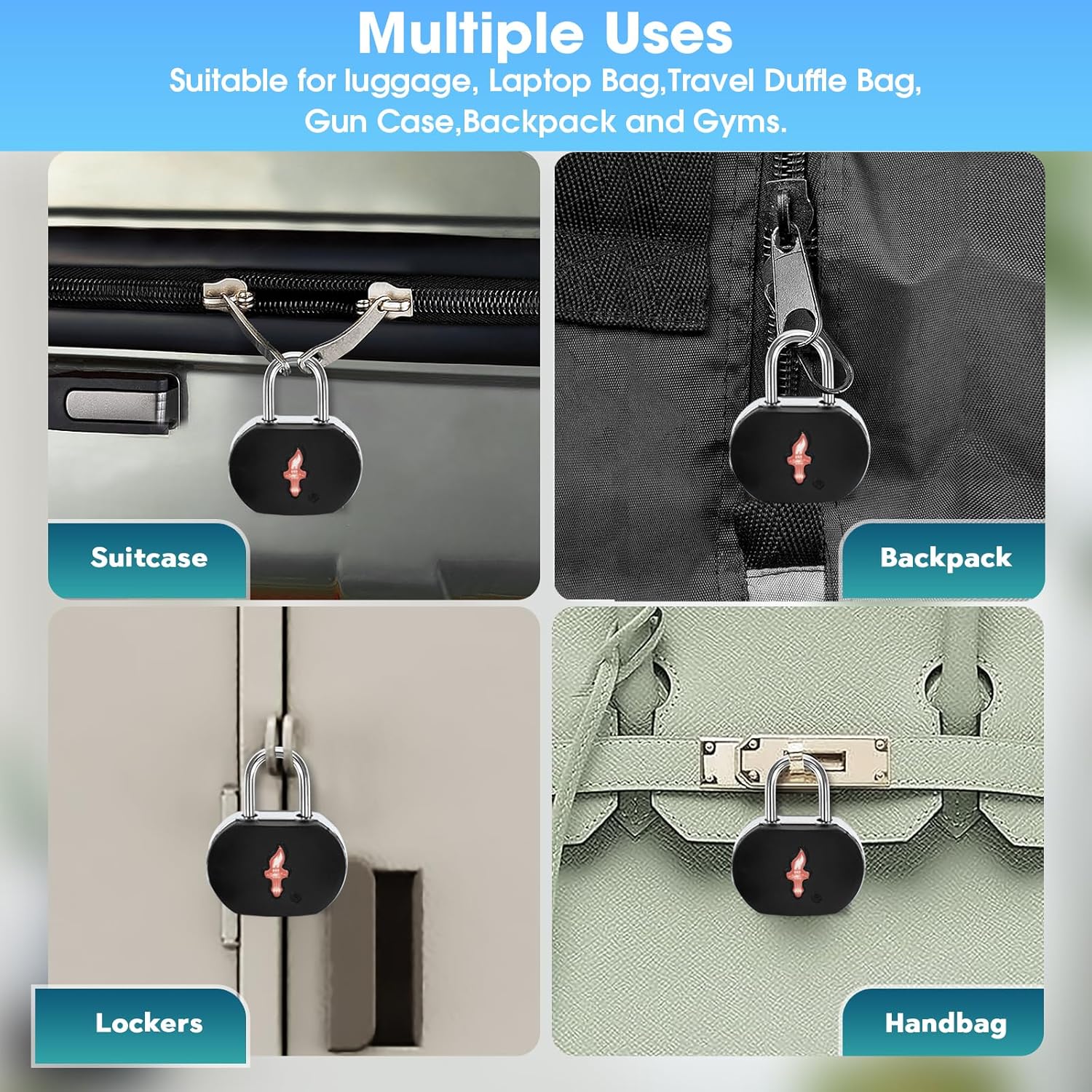 Multiple Uses
Suitable for luggage, Laptop Bag,Travel Duffle Bag, Gun Case,Backpack and Gyms.

Suitcase

Backpack

Lockers

Handbag