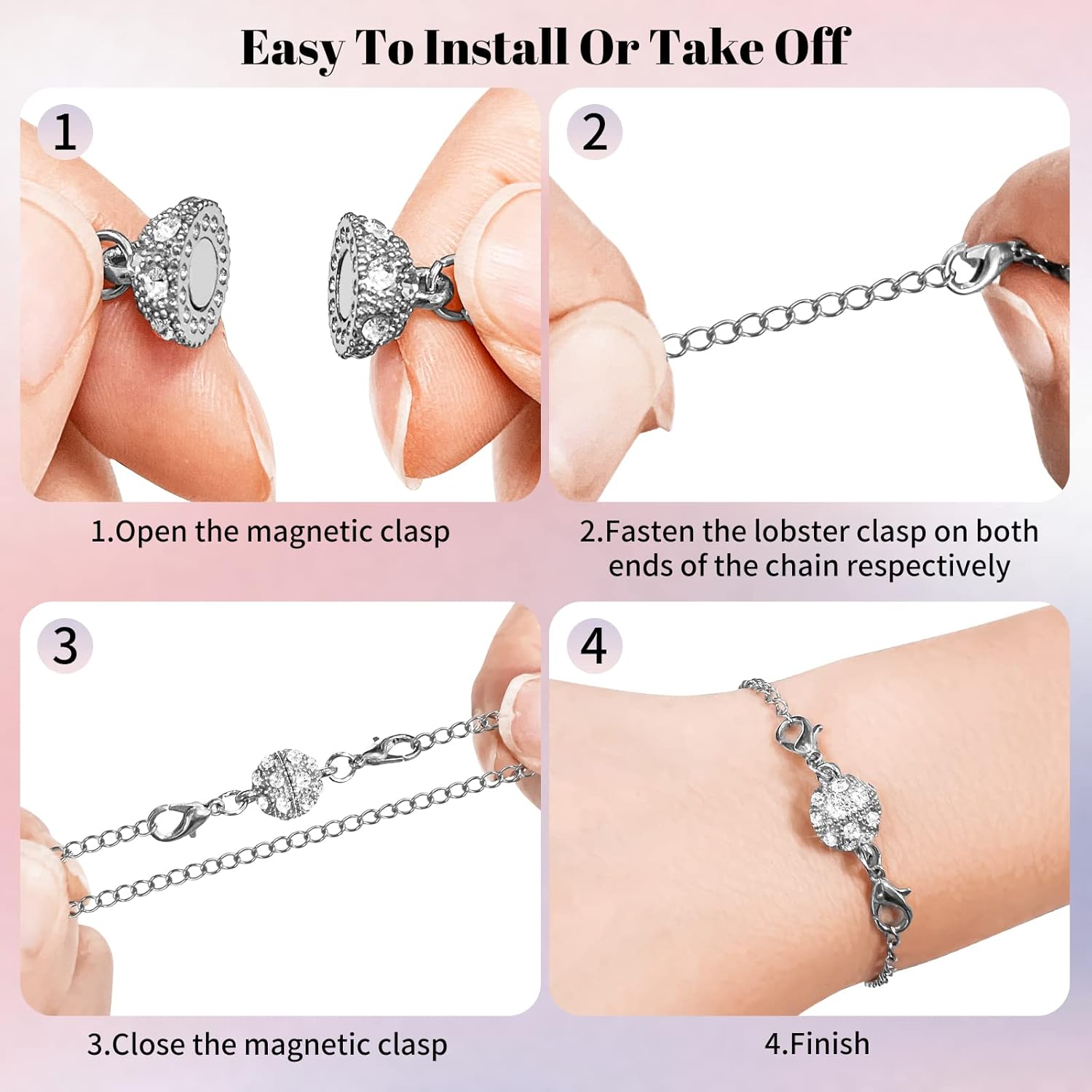 Easy To Install Or Take Off

1

1.Open the magnetic clasp

2

2.Fasten the lobster clasp on both ends of the chain respectively

3

3.Close the magnetic clasp

4

4.Finish