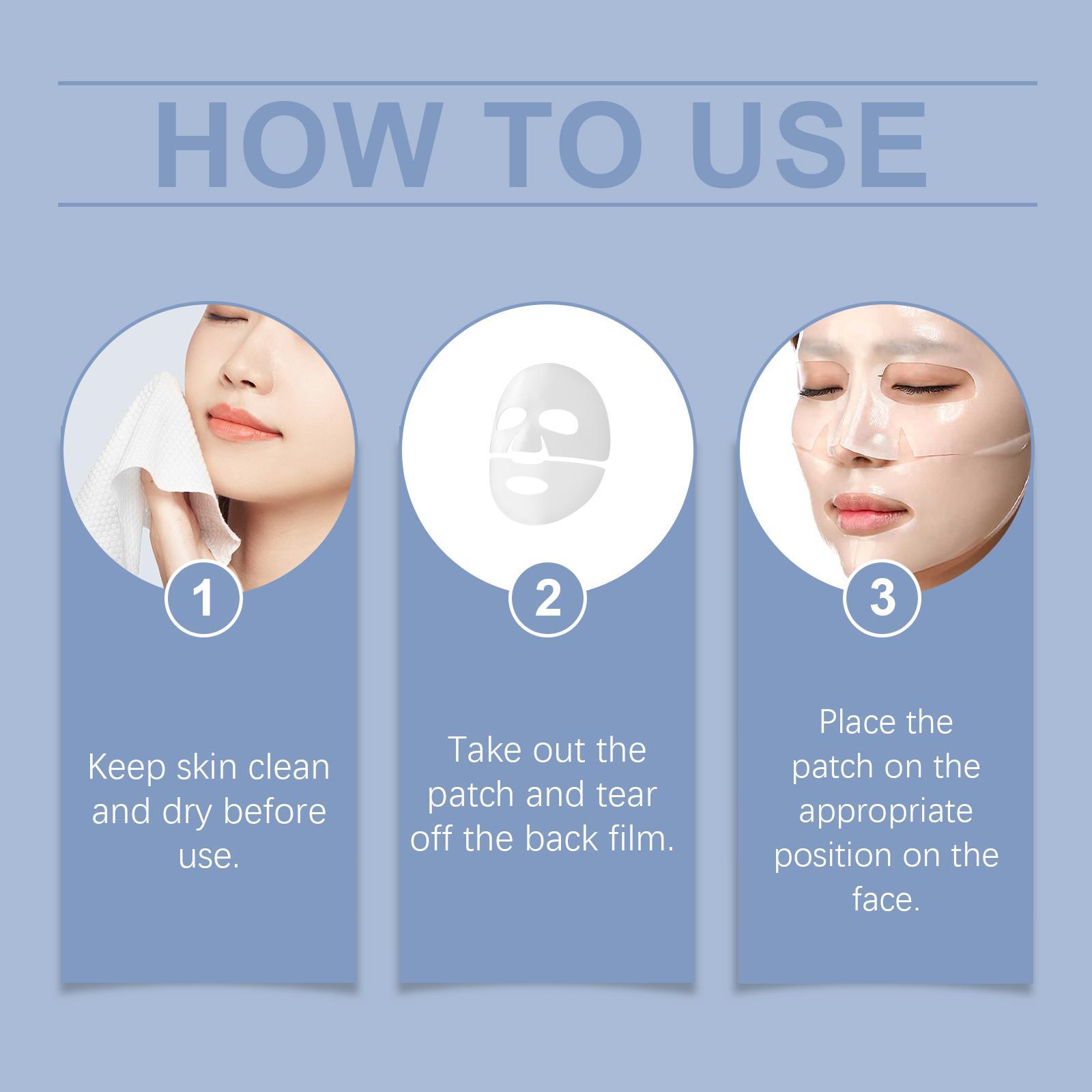 HOW TO USE

1

Keep skin clean and dry before use.

2

Take out the patch and tear off the back film.

3

Place the patch on the appropriate position on the face.