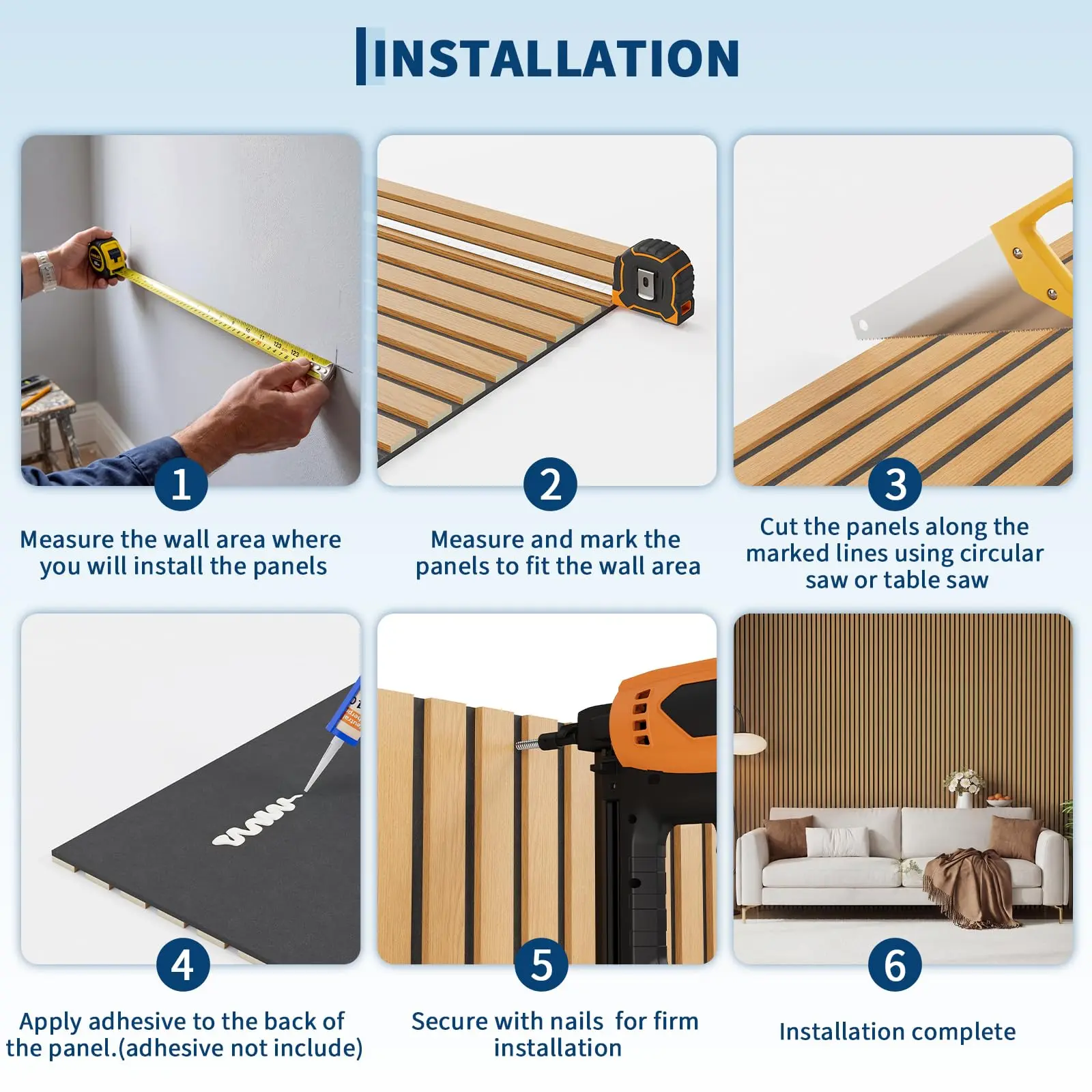 INSTALLATION

1

Measure the wall area where you will install the panels

2

Measure and mark the panels to fit the wall area

3

Cut the panels along the marked lines using circular saw or table saw

4

Apply adhesive to the back of the panel.(adhesive not include)

5

Secure with nails  for firm installation

6

Installation complete