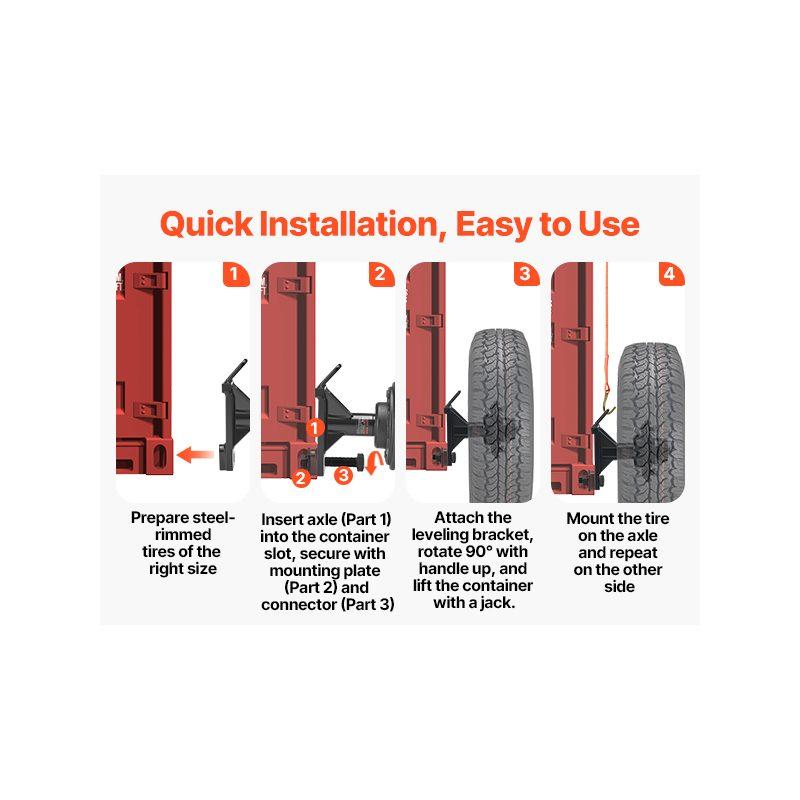 Quick Installation, Easy to Use

1

Prepare steel-rimmed tires of the right size

2

1

2

3

Insert axle (Part 1) into the container slot, secure with mounting plate (Part 2) and connector (Part 3)

3

Attach the leveling bracket, rotate 90° with handle up, and lift the container with a jack.

4

Mount the tire on the axle and repeat on the other side