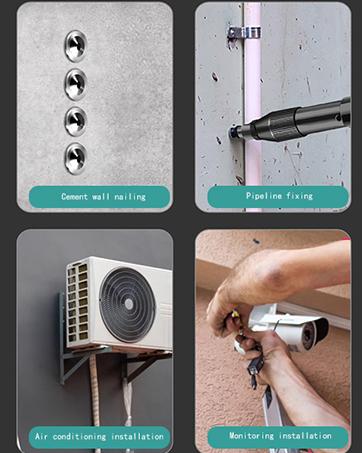 Cement wall nailing

Pipeline fixing

Air conditioning installation

Monitoring installation