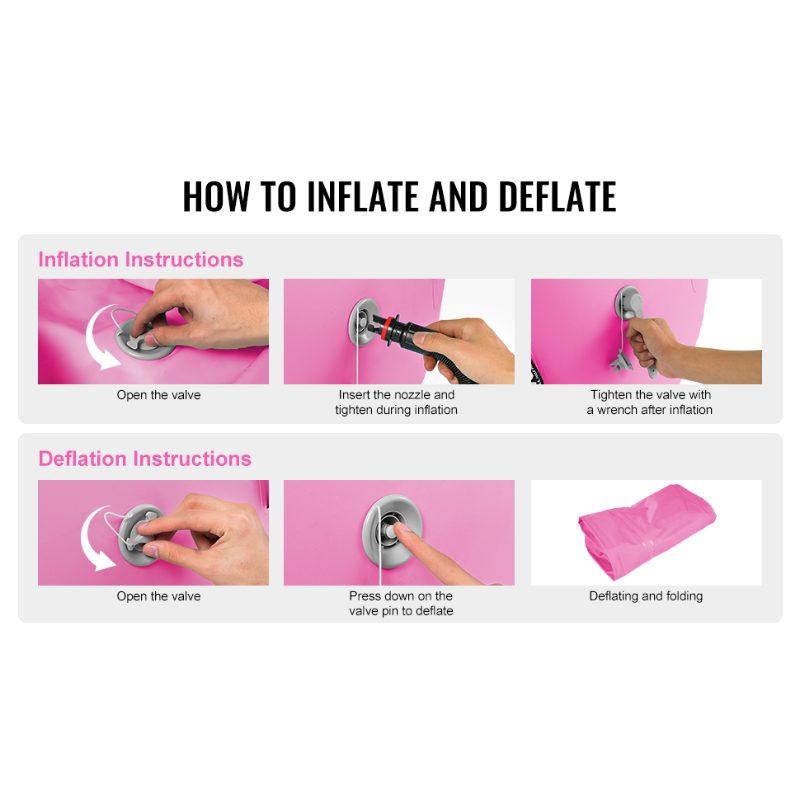 HOW TO INFLATE AND DEFLATE

Inflation Instructions

Open the valve

Insert the nozzle and tighten during inflation

Tighten the valve with a wrench after inflation

Deflation Instructions

Open the valve

Press down on the valve pin to deflate

Deflating and folding