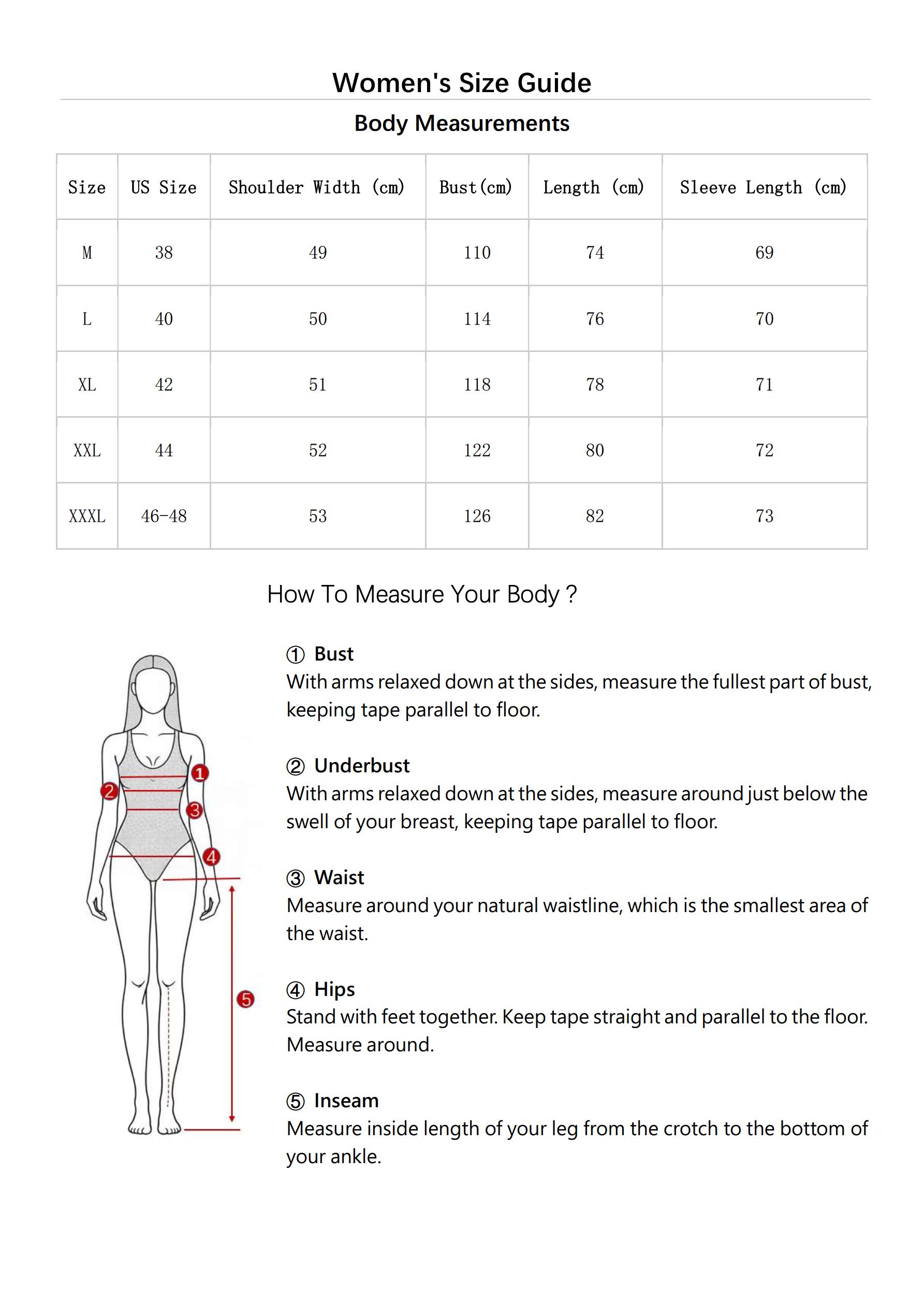 Women's Size Guide

Body Measurements

| Size | US Size | Shoulder Width (cm) | Bust(cm) | Length (cm) | Sleeve Length (cm) |
|---|---|---|---|---|---|
| M | 38 | 49 | 110 | 74 | 69 |
| L | 40 | 50 | 114 | 76 | 70 |
| XL | 42 | 51 | 118 | 78 | 71 |
| XXL | 44 | 52 | 122 | 80 | 72 |
| XXXL | 46-48 | 53 | 126 | 82 | 73 |

How To Measure Your Body ?

1 2 3 4 5

① Bust
With arms relaxed down at the sides, measure the fullest part of bust, keeping tape parallel to floor.

② Underbust
With arms relaxed down at the sides, measure around just below the swell of your breast, keeping tape parallel to floor.

③ Waist
Measure around your natural waistline, which is the smallest area of the waist.

④ Hips
Stand with feet together. Keep tape straight and parallel to the floor. Measure around.

⑤ Inseam
Measure inside length of your leg from the crotch to the bottom of your ankle.