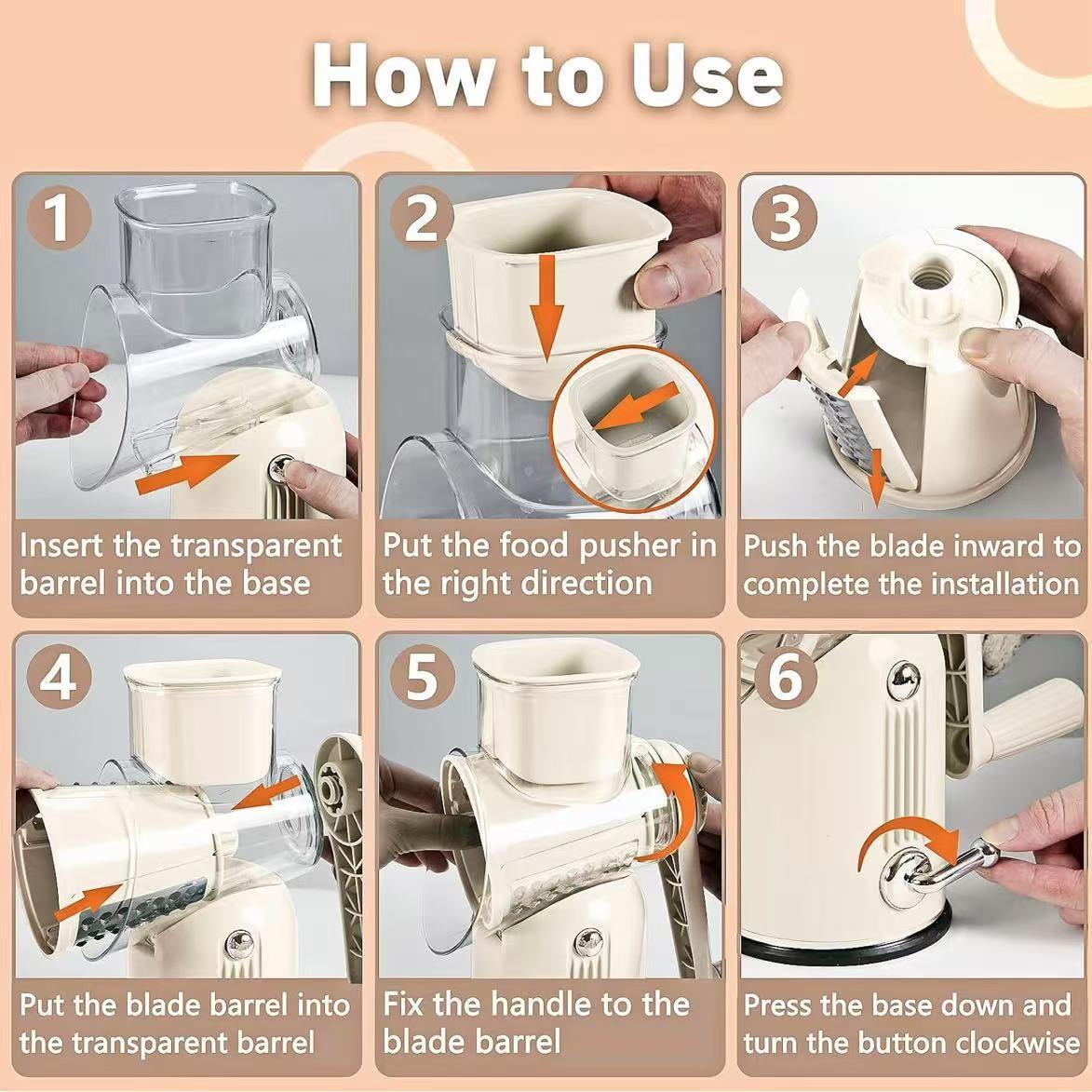 How to Use

1

Insert the transparent barrel into the base

2

Put the food pusher in the right direction

3

Push the blade inward to complete the installation

4

Put the blade barrel into the transparent barrel

5

Fix the handle to the blade barrel

6

Press the base down and turn the button clockwise