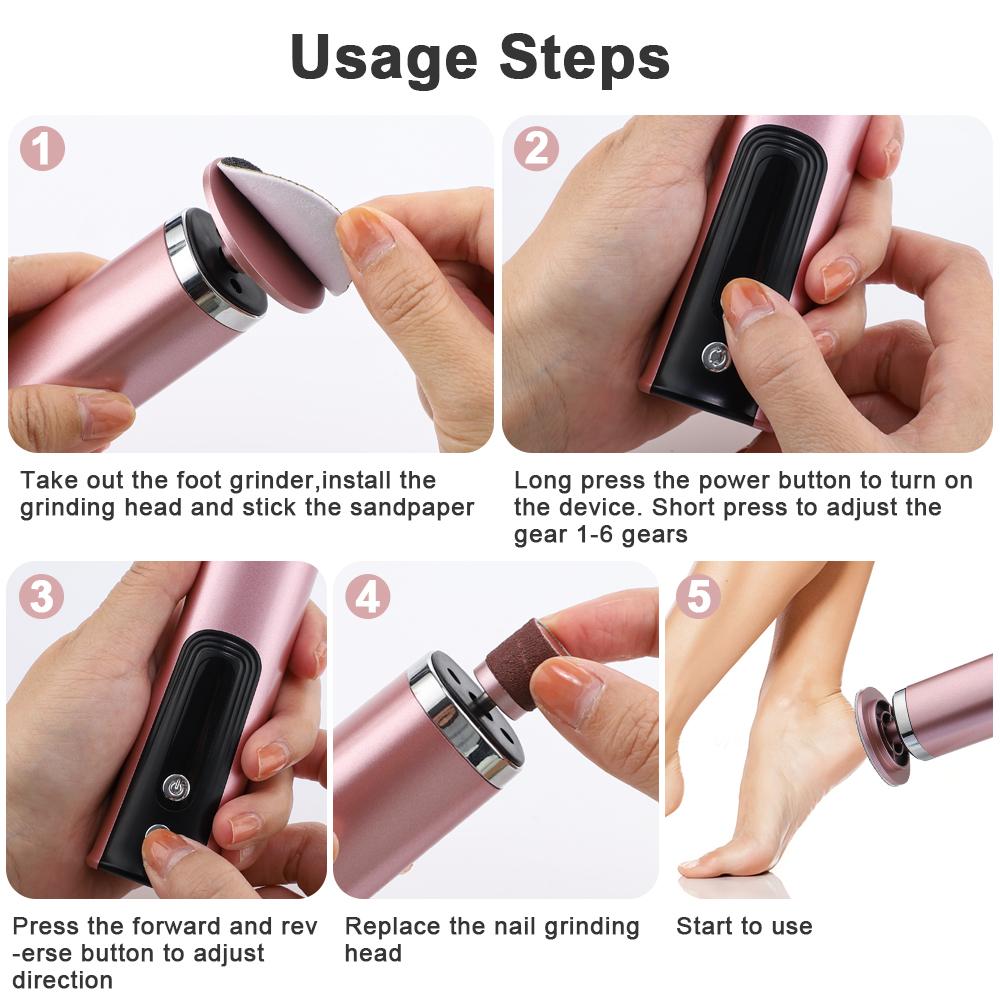 Usage Steps

1

Take out the foot grinder,install the grinding head and stick the sandpaper

2

Long press the power button to turn on the device. Short press to adjust the gear 1-6 gears

3

Press the forward and rev -erse button to adjust direction

4

Replace the nail grinding head

5

Start to use